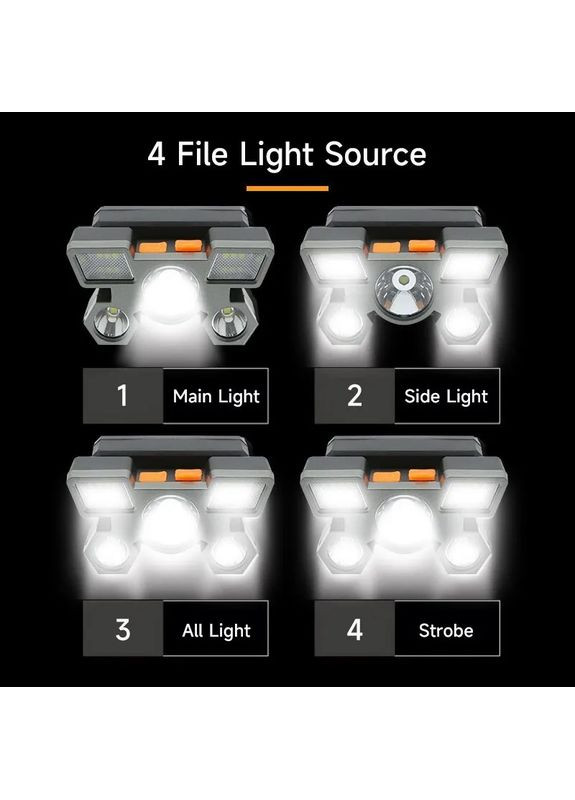 4 File Light Source

1 Main Light

2 Side Light

3 All Light

4 Strobe