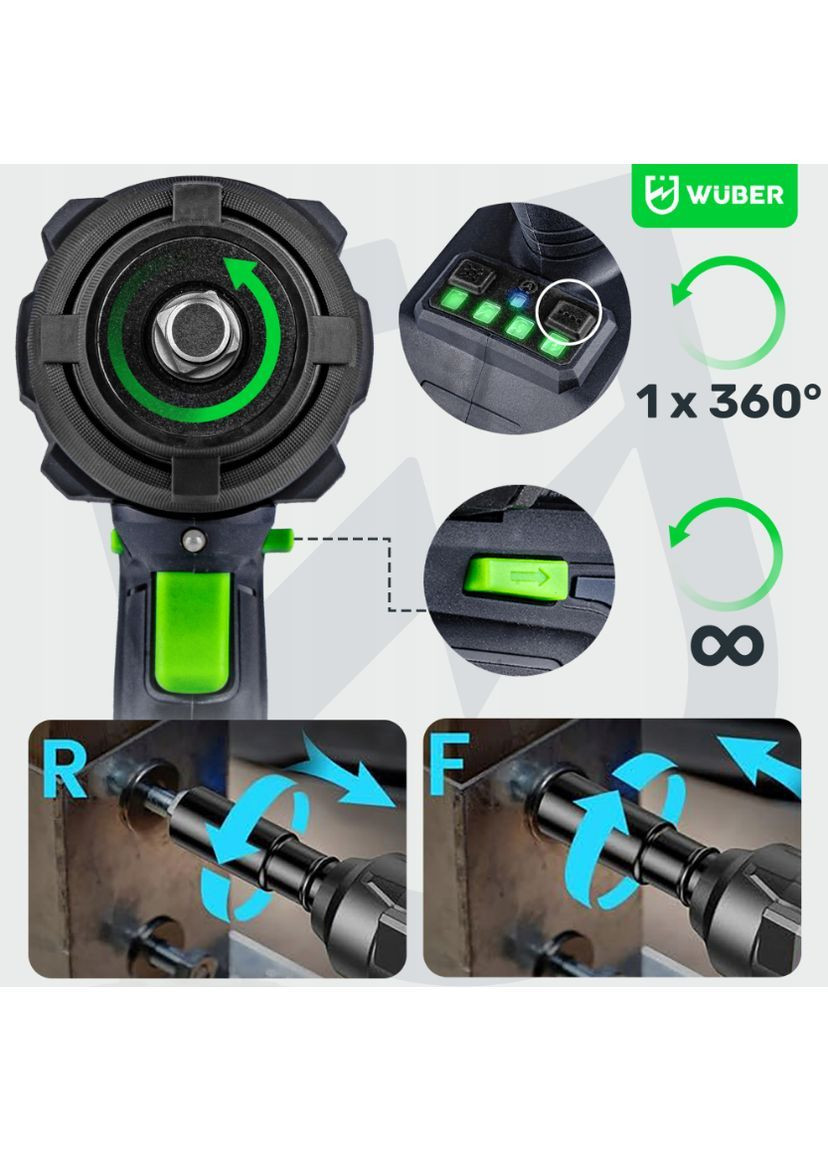 WÜBER

1 x 360°

∞

R

F