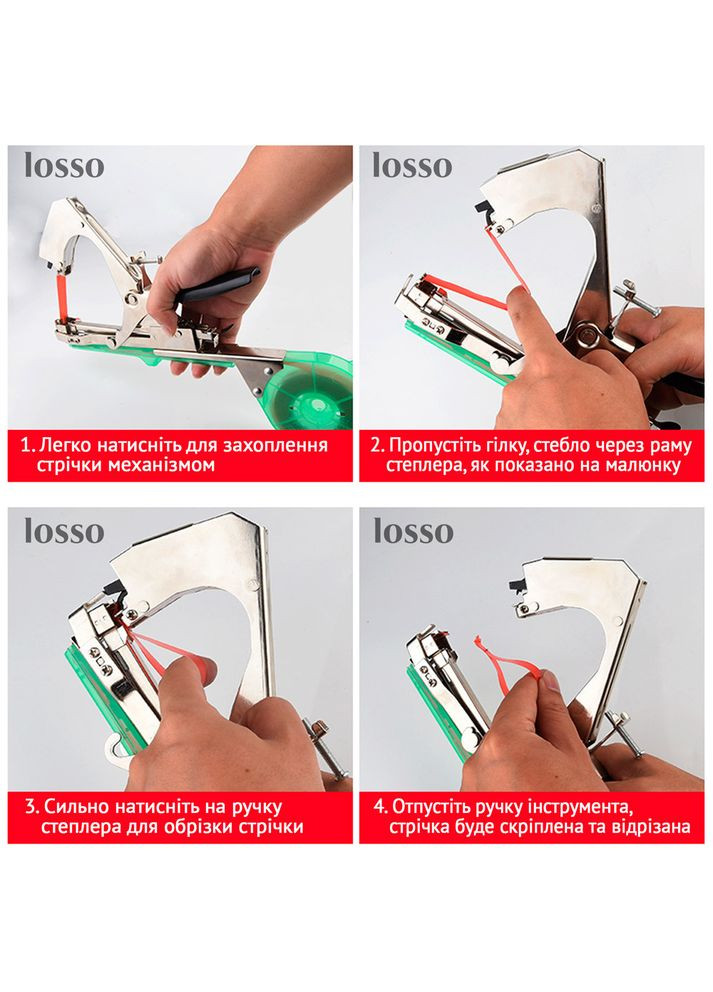 losso

1. Легко натисніть для захоплення стрічки механізмом

losso

2. Пропустіть гілку, стебло через раму степлера, як показано на малюнку

losso

3. Сильно натисніть на ручку степлера для обрізки стрічки

losso

4. Отпустіть ручку інструмента, стрічка буде скріплена та відрізана