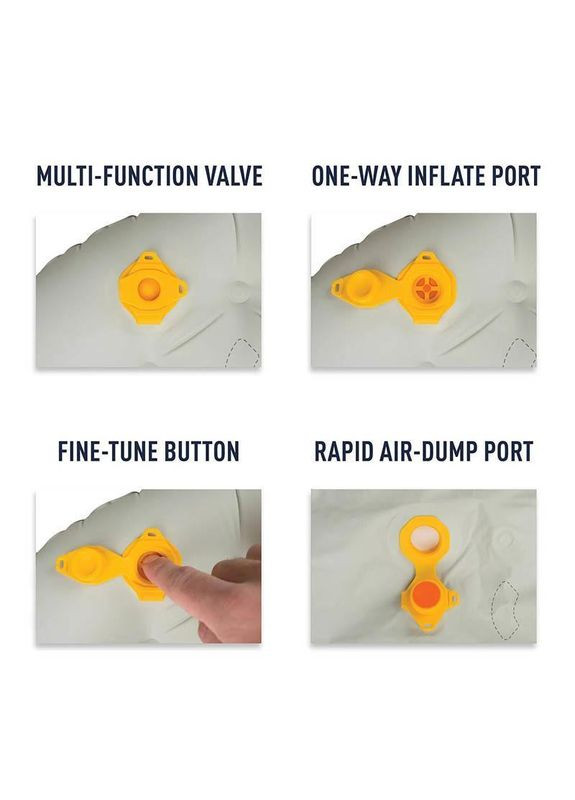 MULTI-FUNCTION VALVE

ONE-WAY INFLATE PORT

FINE-TUNE BUTTON

RAPID AIR-DUMP PORT