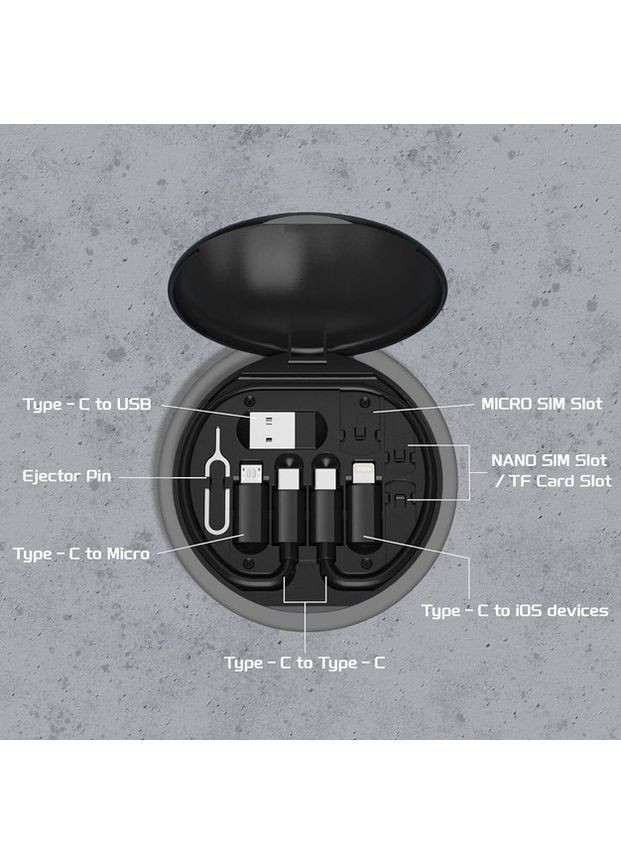 Type - C to USB

MICRO SIM Slot

Ejector Pin

NANO SIM Slot / TF Card Slot

Type - C to Micro

Type - C to iOS devices

Type - C to Type - C