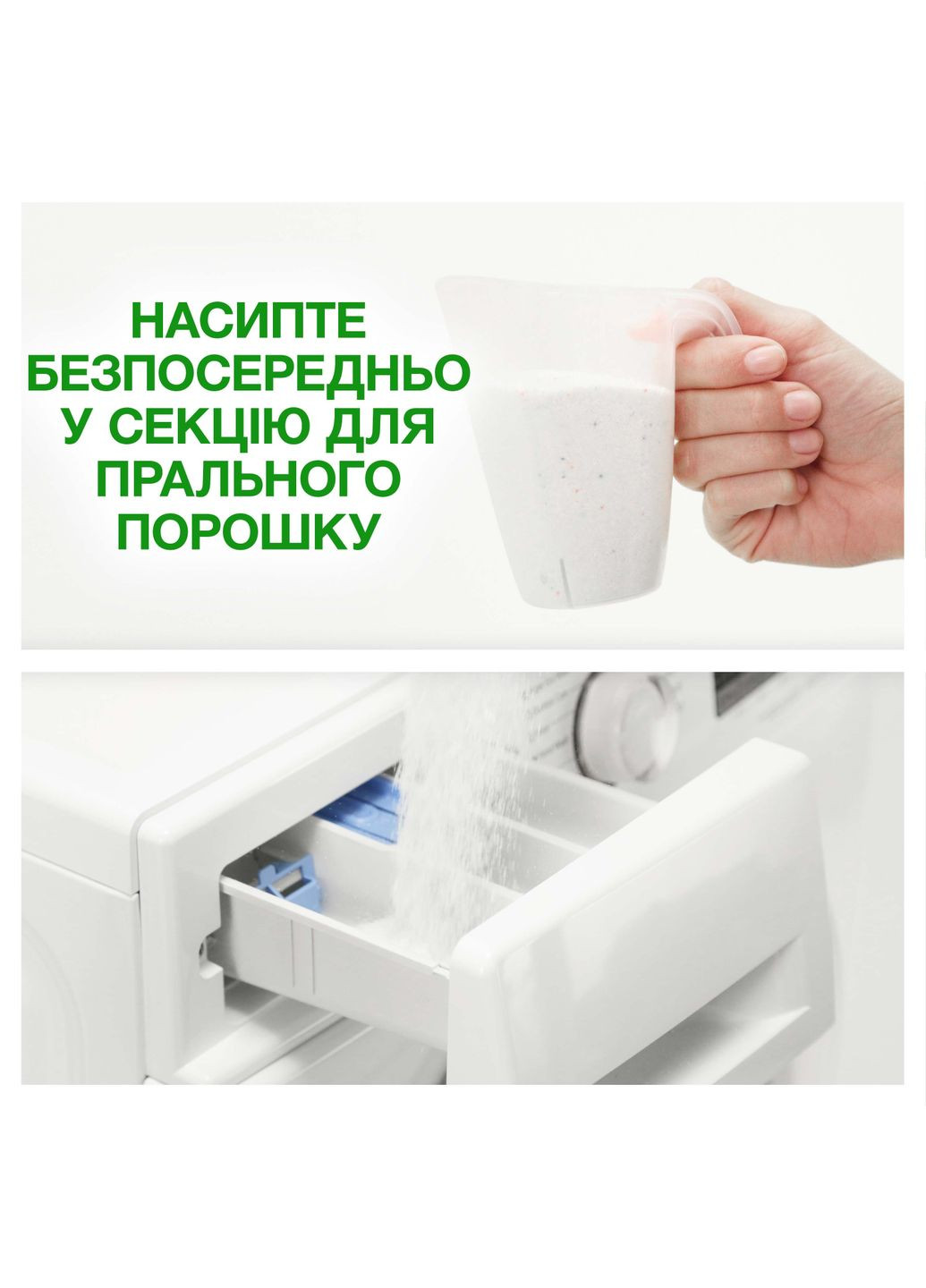 НАСИПТЕ БЕЗПОСЕРЕДНЬО У СЕКЦІЮ ДЛЯ ПРАЛЬНОГО ПОРОШКУ