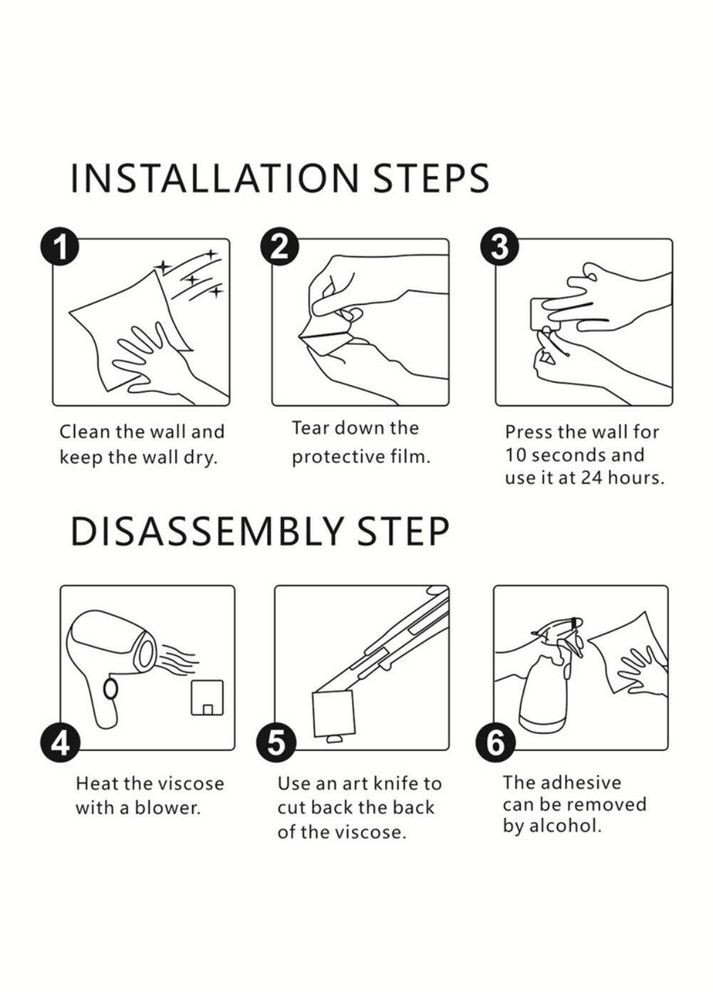 INSTALLATION STEPS

1

Clean the wall and keep the wall dry.

2

Tear down the protective film.

3

Press the wall for 10 seconds and use it at 24 hours.

DISASSEMBLY STEP

4

Heat the viscose with a blower.

5

Use an art knife to cut back the back of the viscose.

6

The adhesive can be removed by alcohol.