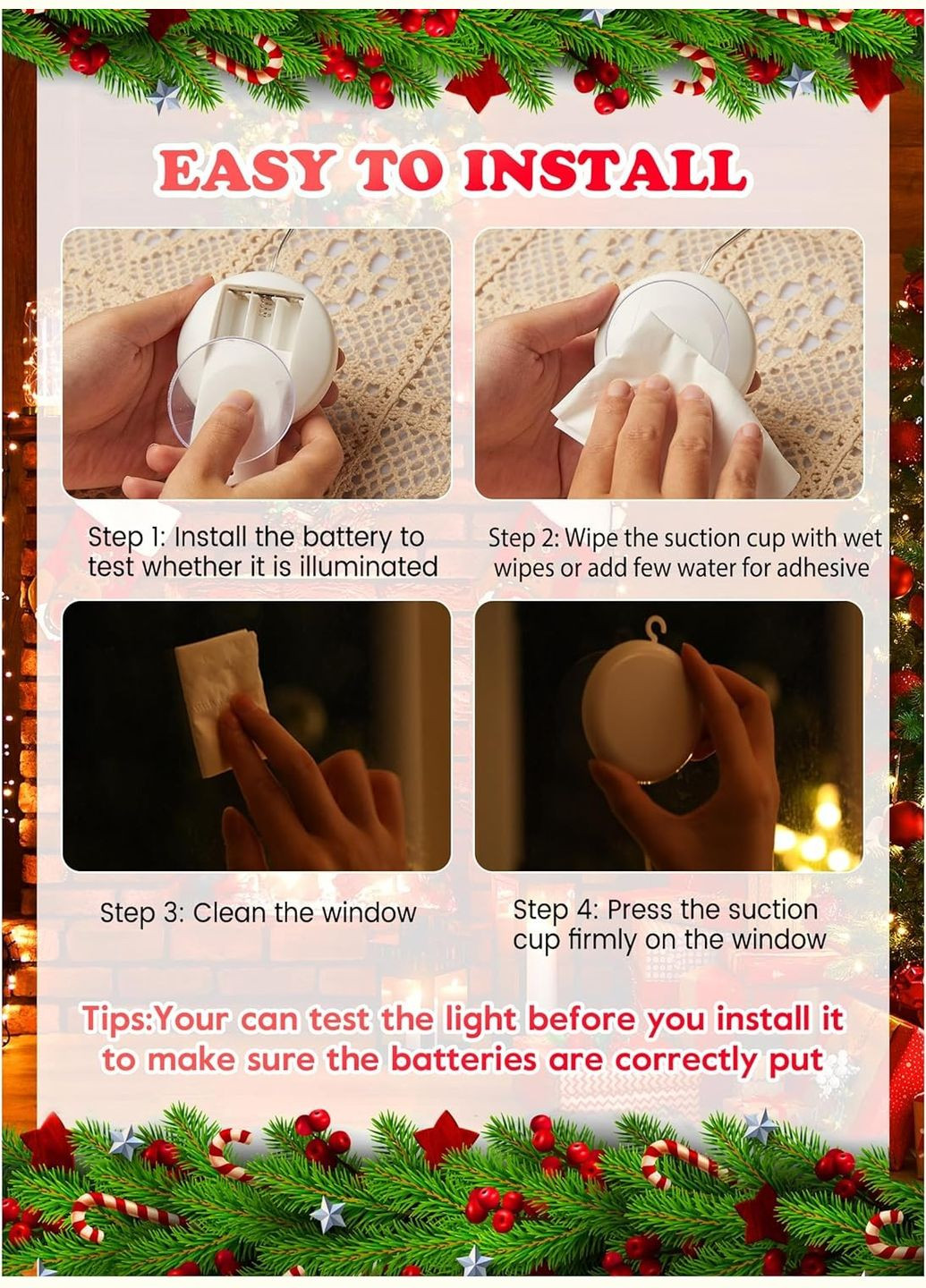 EASY TO INSTALL

Step 1: Install the battery to test whether it is illuminated

Step 2: Wipe the suction cup with wet wipes or add few water for adhesive

Step 3: Clean the window

Step 4: Press the suction cup firmly on the window

Tips:Your can test the light before you install it to make sure the batteries are correctly put