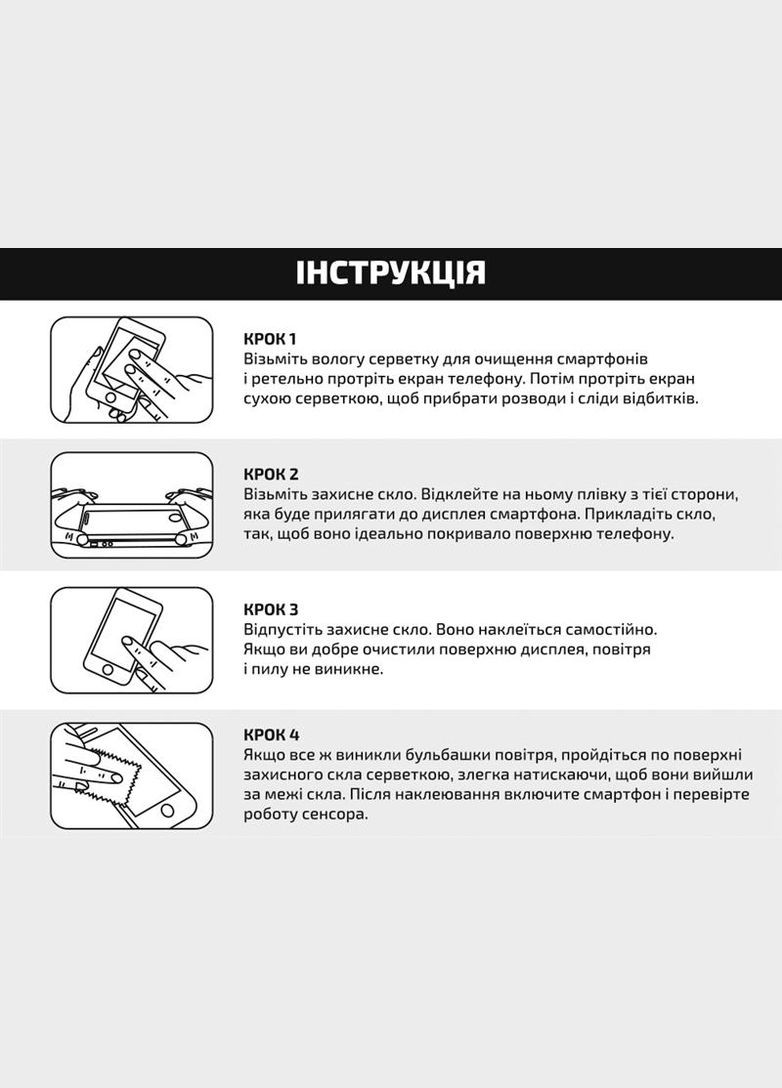 ІНСТРУКЦІЯ

КРОК 1
Візьміть вологу серветку для очищення смартфонів і ретельно протріть екран телефону. Потім протріть екран сухою серветкою, щоб прибрати розводи і сліди відбитків.

КРОК 2
Візьміть захисне скло. Відклейте на ньому плівку з тієї сторони, яка буде прилягати до дисплея смартфона. Прикладіть скло, так, щоб воно ідеально покривало поверхню телефону.

КРОК 3
Відпустіть захисне скло. Воно наклеїться самостійно. Якщо ви добре очистили поверхню дисплея, повітря і пилу не виникне.

КРОК 4
Якщо все ж виникли бульбашки повітря, пройдіться по поверхні захисного скла серветкою, злегка натискаючи, щоб вони вийшли за межі скла. Після наклеювання включите смартфон і перевірте роботу сенсора.