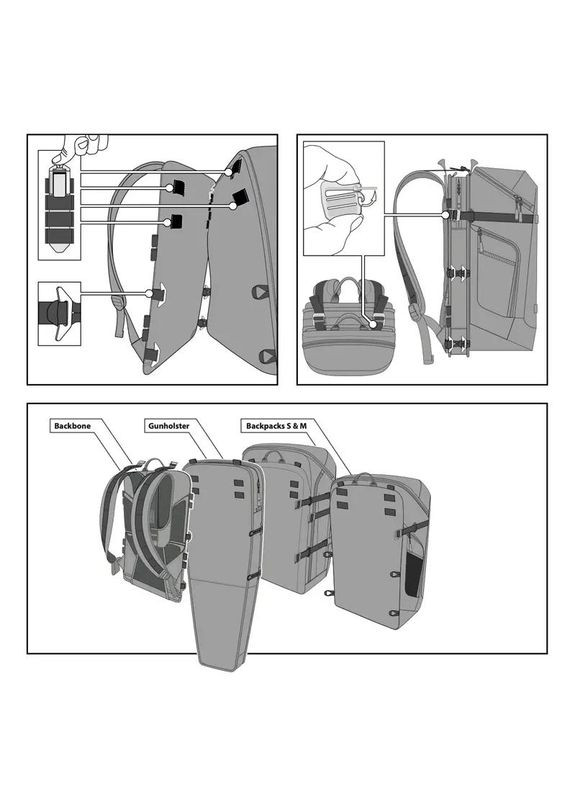 Backbone

Gunholster

Backpacks S & M