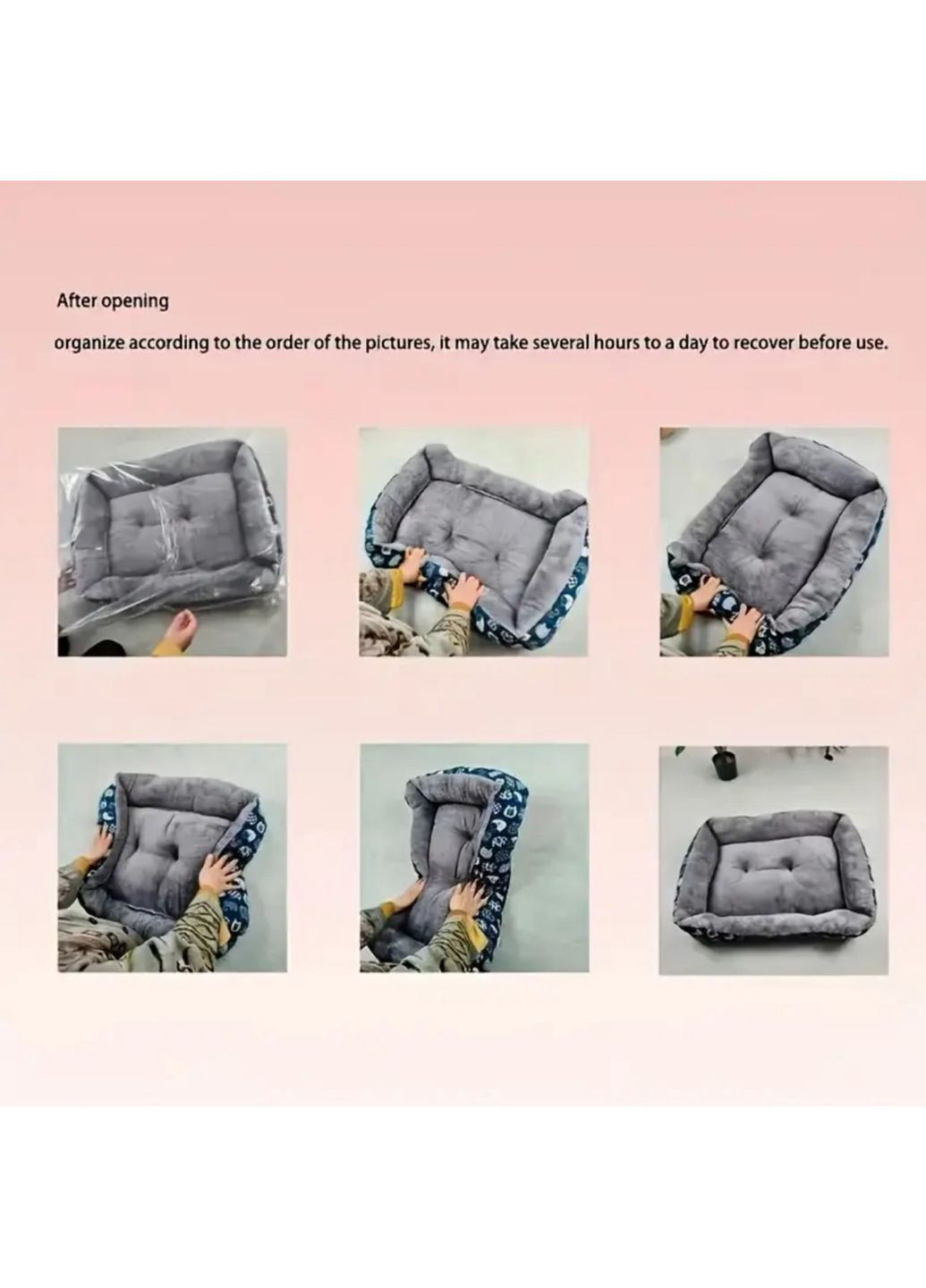 After opening

organize according to the order of the pictures, it may take several hours to a day to recover before use.