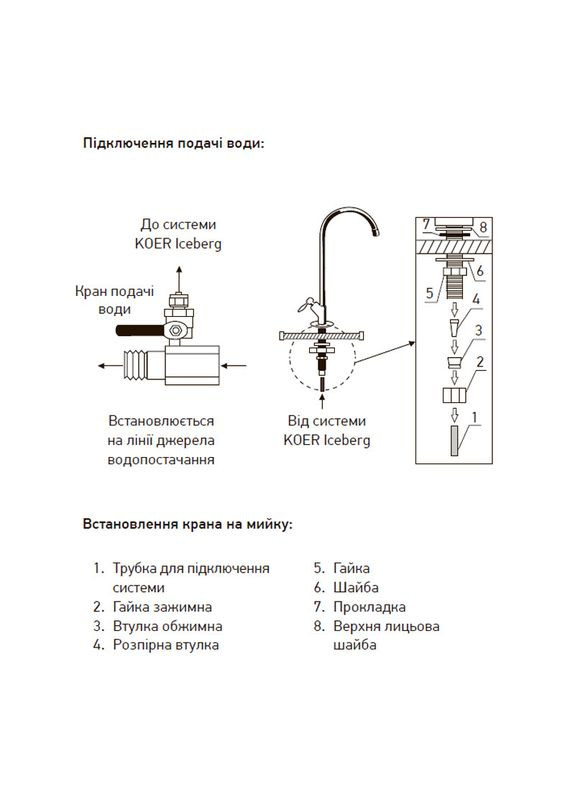 Підключення подачі води:

До системи KOER Iceberg

Кран подачі води

Встановлюється на лінії джерела водопостачання

Від системи KOER Iceberg

7
8
6
5
4
3
2
1

Встановлення крана на мийку:

1. Трубка для підключення системи
2. Гайка зажимна
3. Втулка обжимна
4. Розпірна втулка

5. Гайка
6. Шайба
7. Прокладка
8. Верхня лицьова шайба