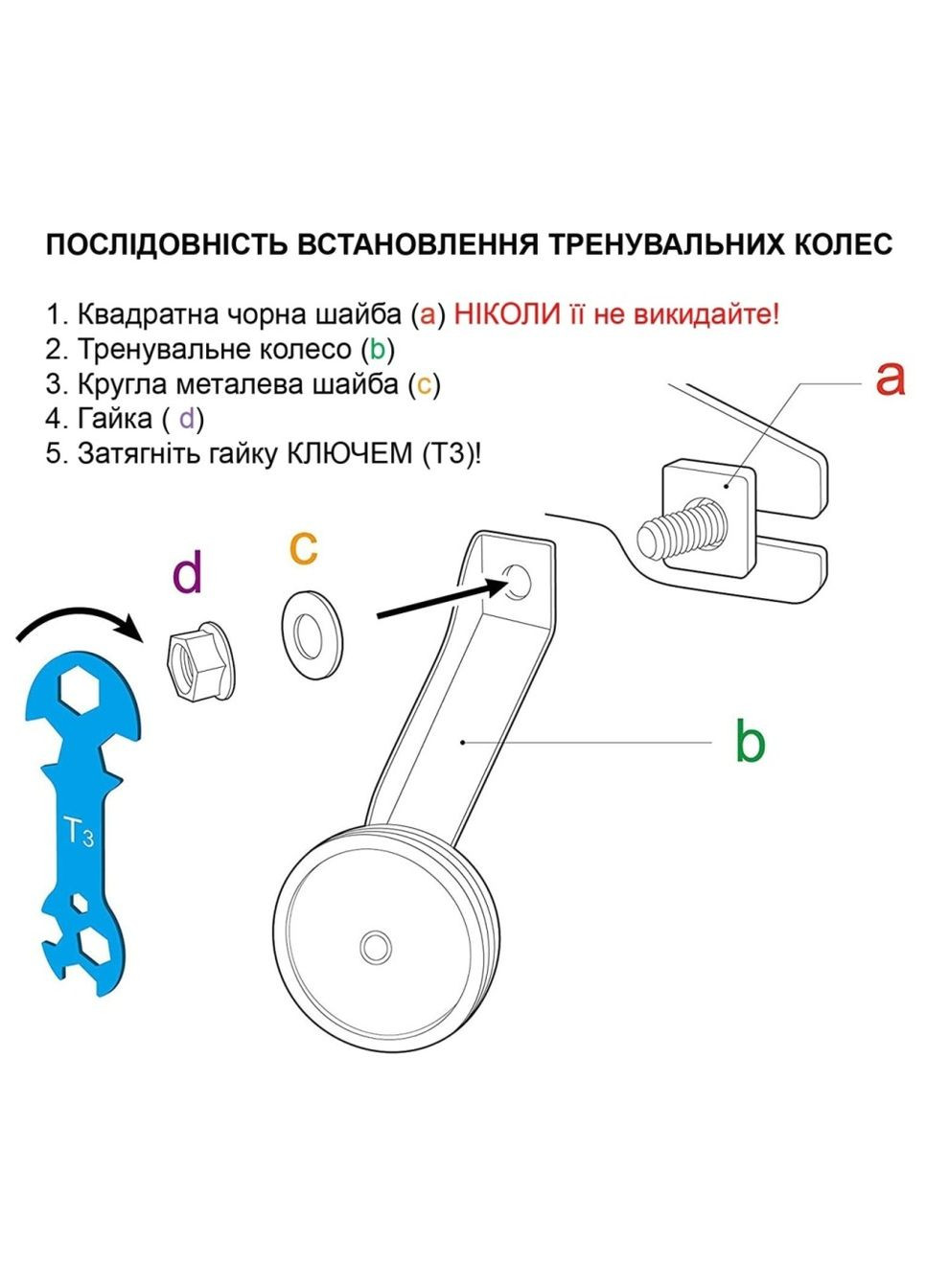 ПОСЛІДОВНІСТЬ ВСТАНОВЛЕННЯ ТРЕНУВАЛЬНИХ КОЛЕС

1. Квадратна чорна шайба (a) НІКОЛИ її не викидайте!
2. Тренувальне колесо (b)
3. Кругла металева шайба (c)
4. Гайка ( d)
5. Затягніть гайку КЛЮЧЕМ (Т3)!

a

d

c

b

$T_3$