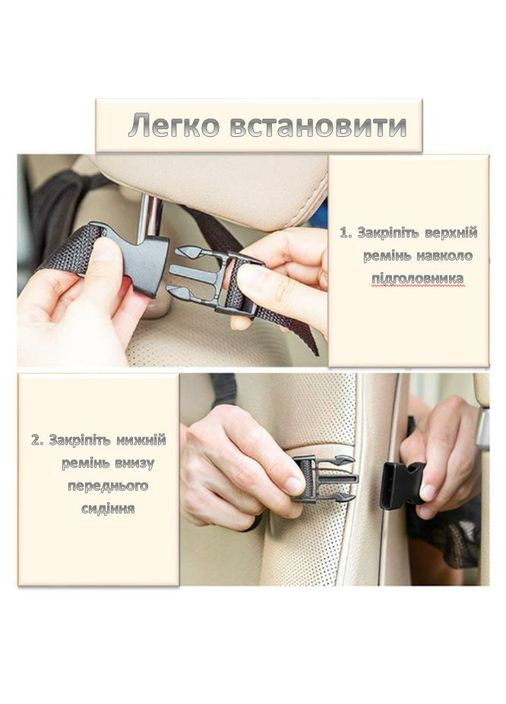 Легко встановити

1. Закріпіть верхній ремінь навколо підголовника

2. Закріпіть нижній ремінь внизу переднього сидіння