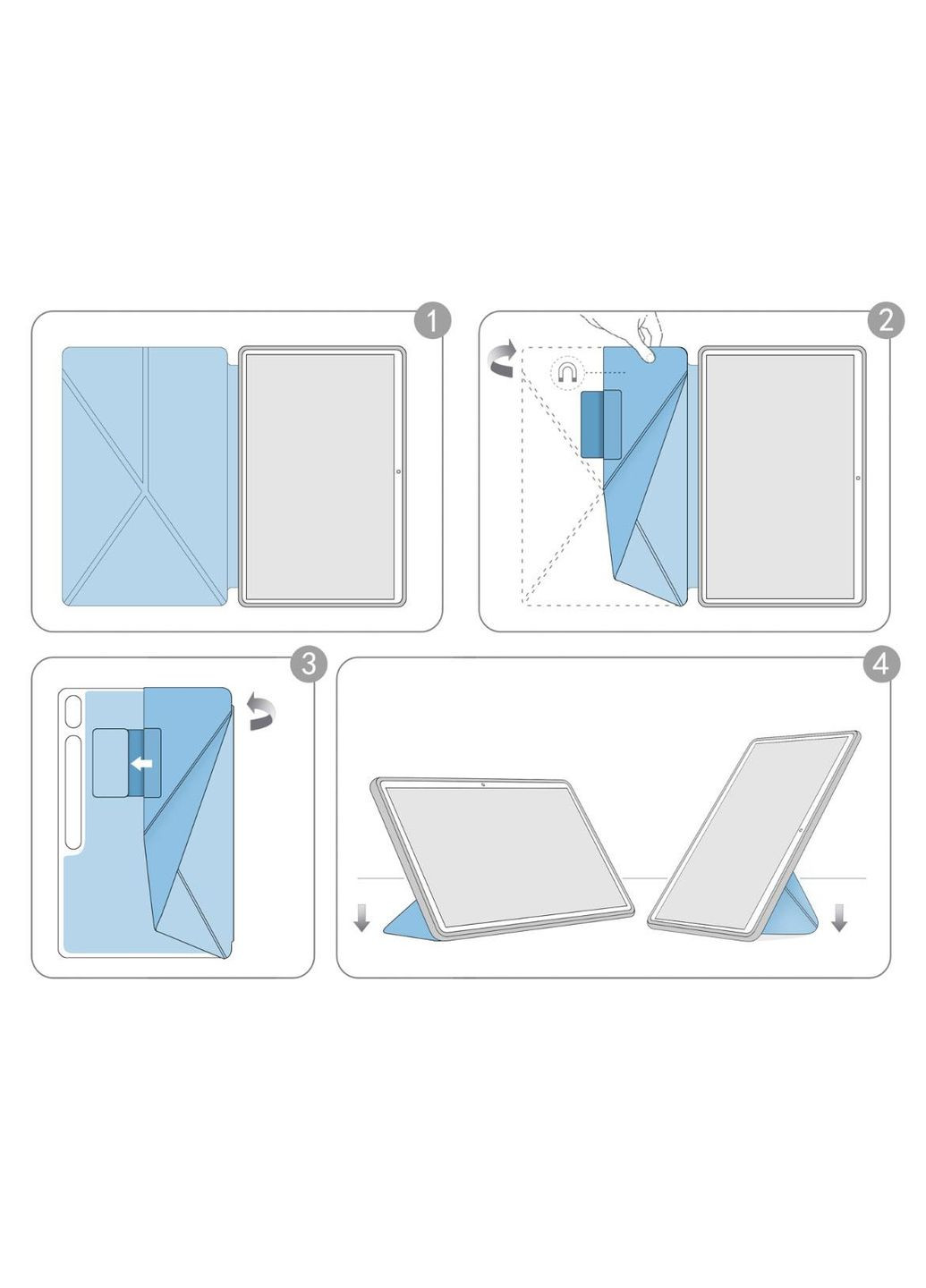 1

2

3

4