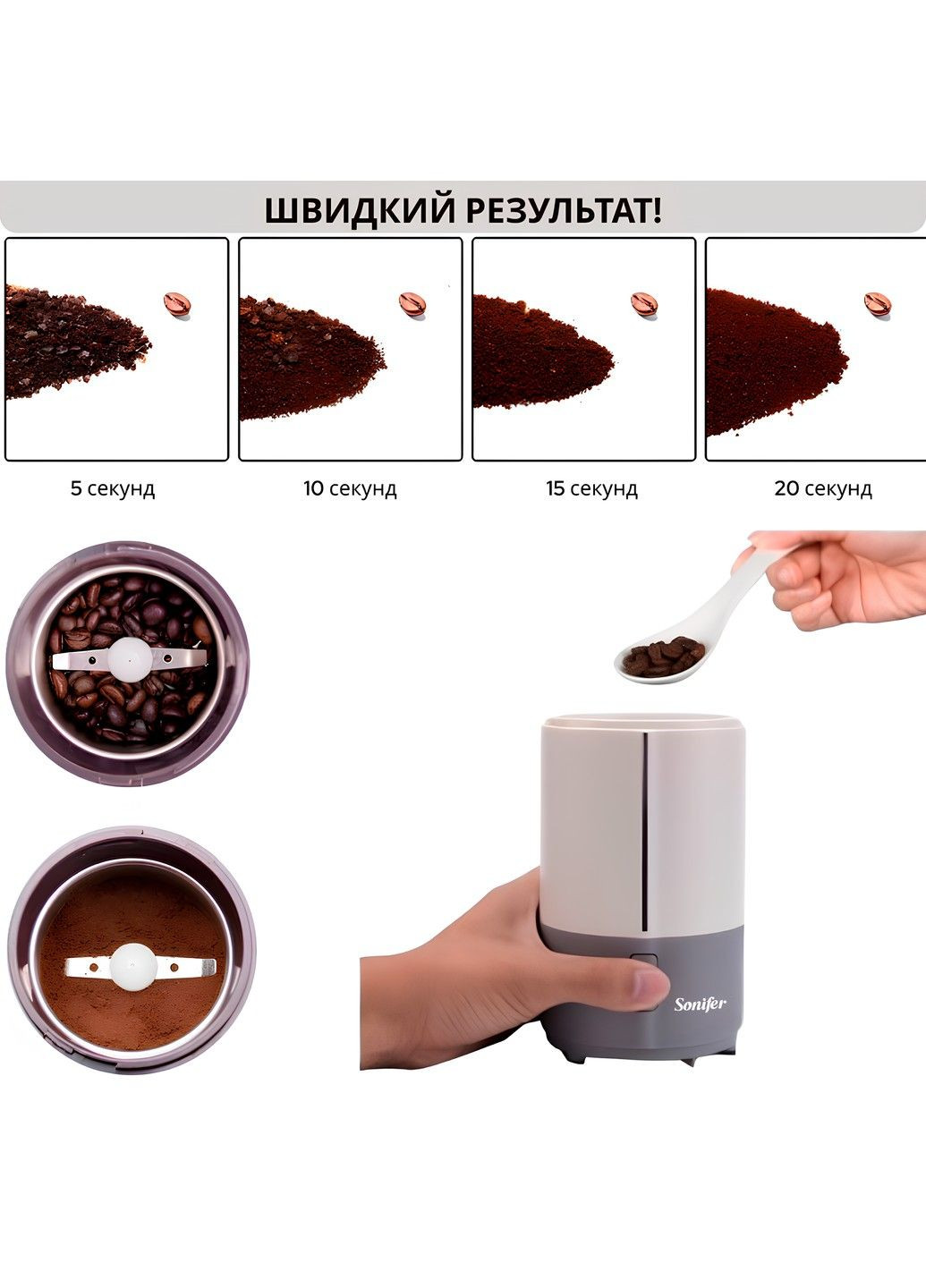 ШВИДКИЙ РЕЗУЛЬТАТ!

5 секунд

10 секунд

15 секунд

20 секунд

Sonifer