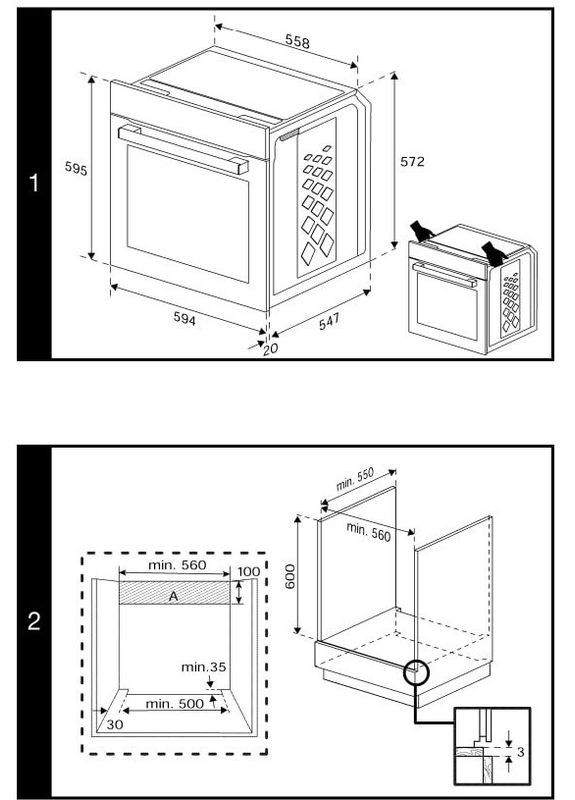 1

558

595

572

594

547

20

2

min. 550

min. 560

600

min. 560

100

A

min.35

min. 500

30

3