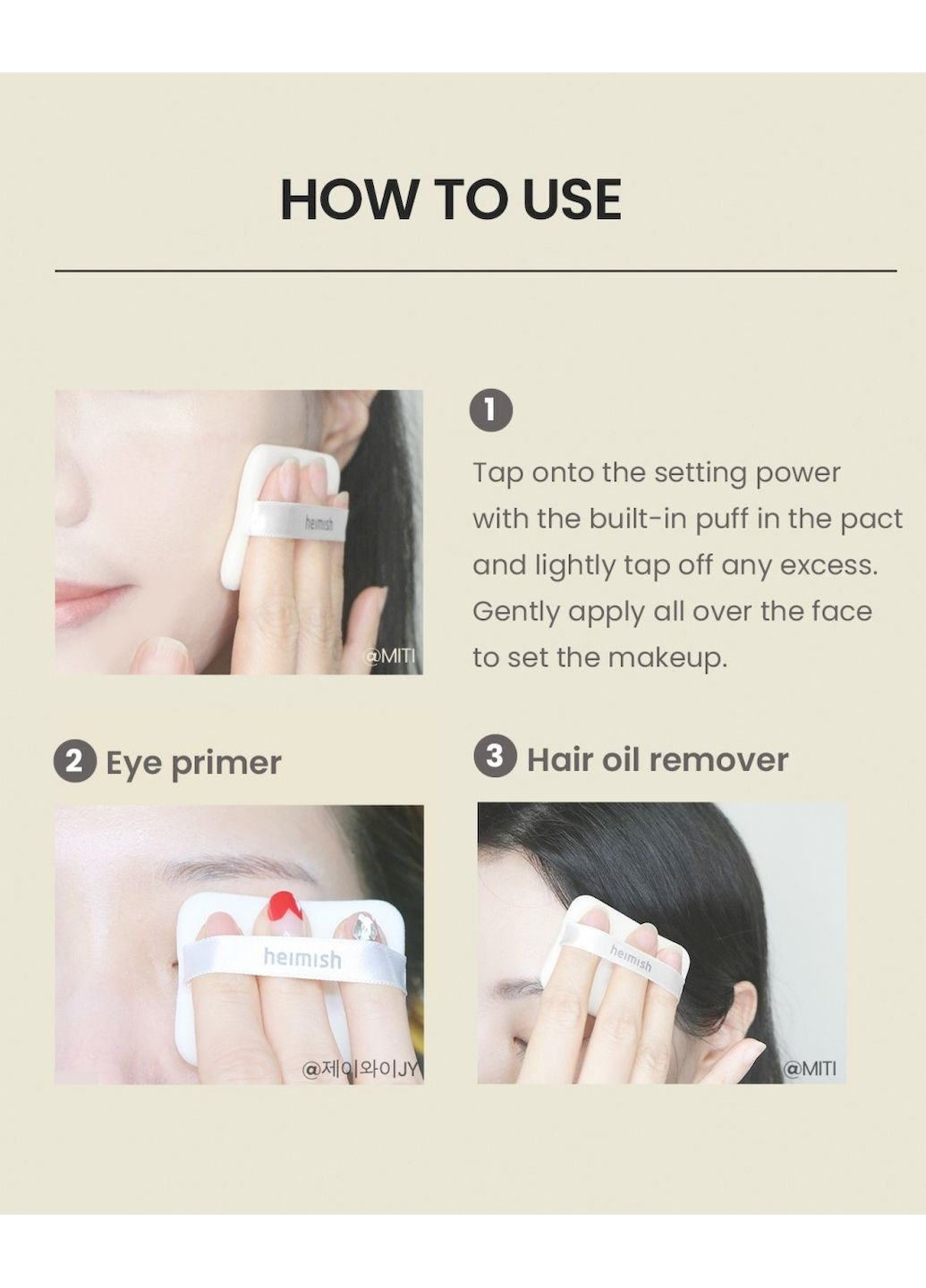 HOW TO USE

heimish

@MITI

1

Tap onto the setting power with the built-in puff in the pact and lightly tap off any excess. Gently apply all over the face to set the makeup.

2 Eye primer

heimish

@제이와이JY

3 Hair oil remover

heimish

@MITI