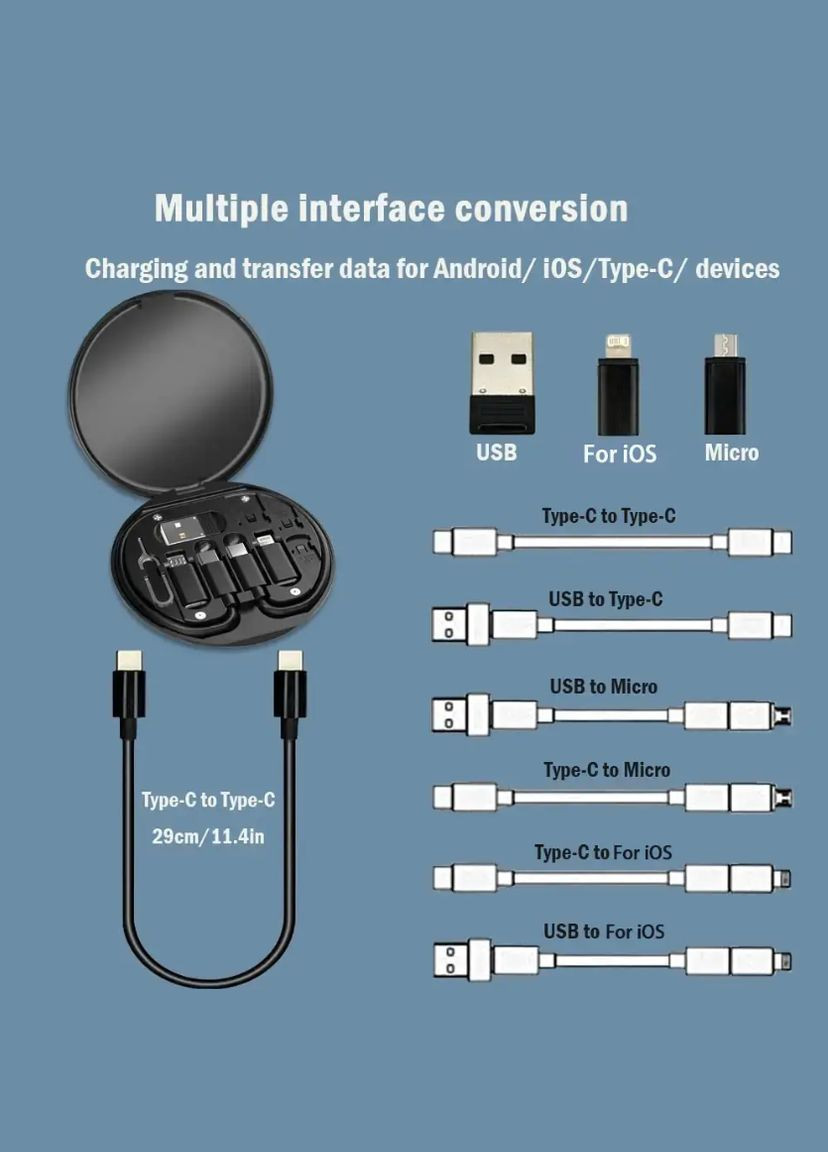 Multiple interface conversion

Charging and transfer data for Android/ iOS/Type-C/ devices

USB

For iOS

Micro

Type-C to Type-C

USB to Type-C

USB to Micro

Type-C to Micro

Type-C to For iOS

USB to For iOS

Type-C to Type-C

29cm/11.4in