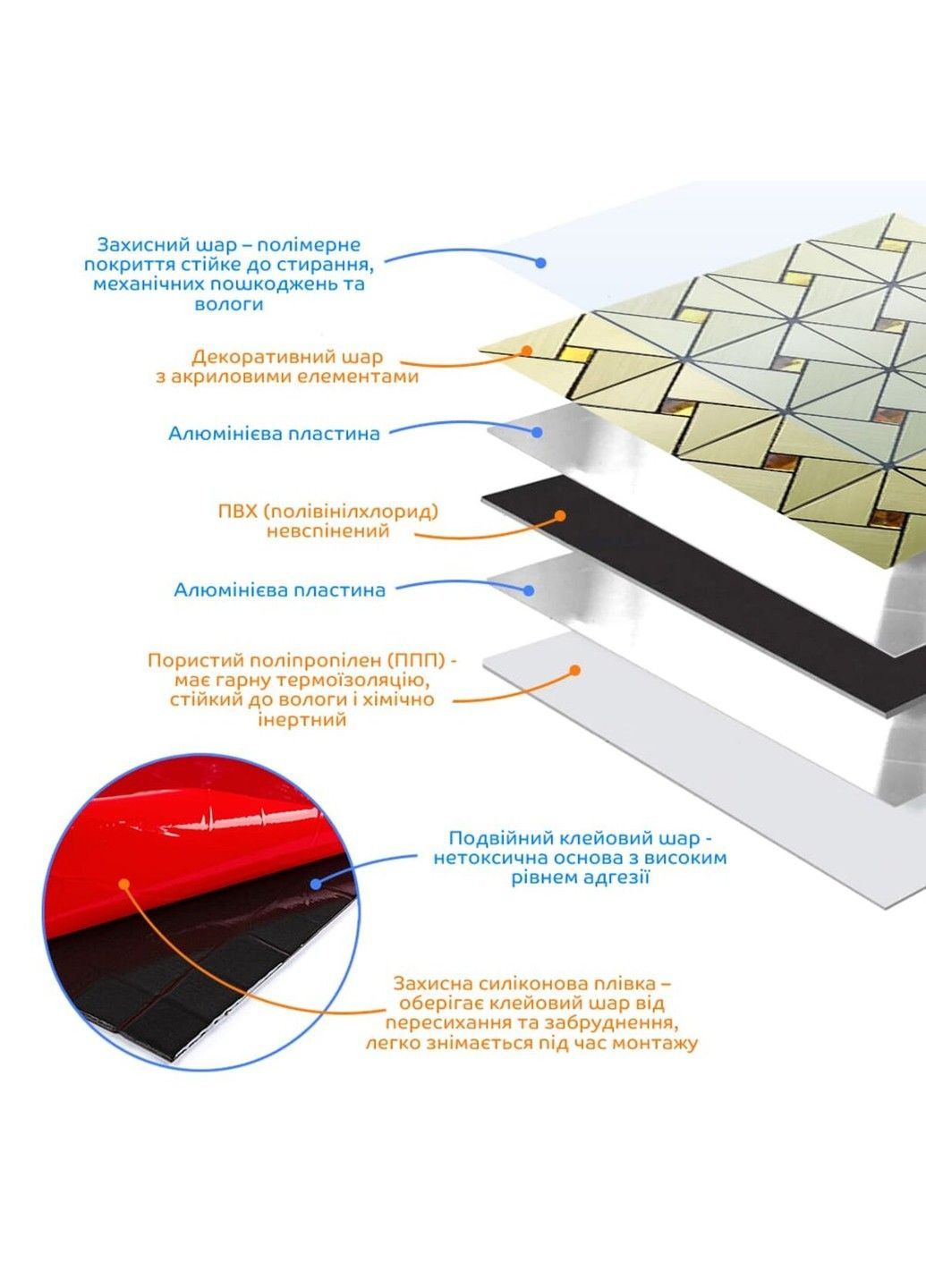 Захисний шар – полімерне покриття стійке до стирання, механічних пошкоджень та вологи

Декоративний шар з акриловими елементами

Алюмінієва пластина

ПВХ (полівінілхлорид) невспінений

Алюмінієва пластина

Пористий поліпропілен (ППП) - має гарну термоізоляцію, стійкий до вологи і хімічно інертний

Подвійний клейовий шар - нетоксична основа з високим рівнем адгезії

Захисна силіконова плівка – оберігає клейовий шар від пересихання та забруднення, легко знімається під час монтажу