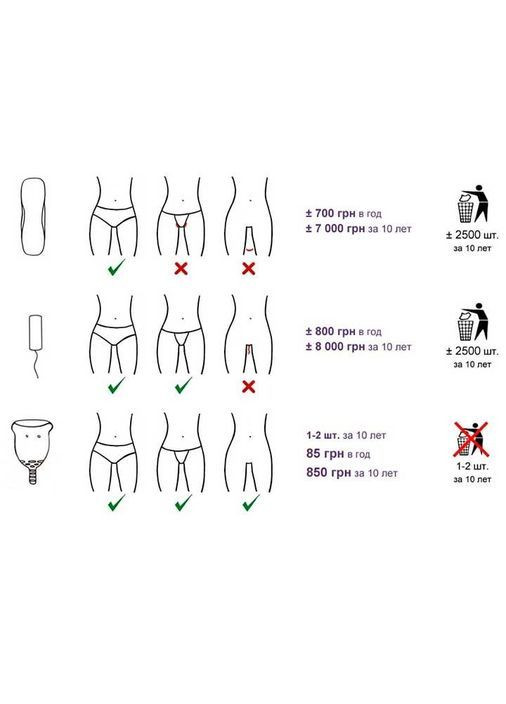 ± 700 грн в год
± 7 000 грн за 10 лет

± 2500 шт.
за 10 лет

± 800 грн в год
± 8 000 грн за 10 лет

± 2500 шт.
за 10 лет

1-2 шт. за 10 лет
85 грн в год
850 грн за 10 лет

1-2 шт.
за 10 лет