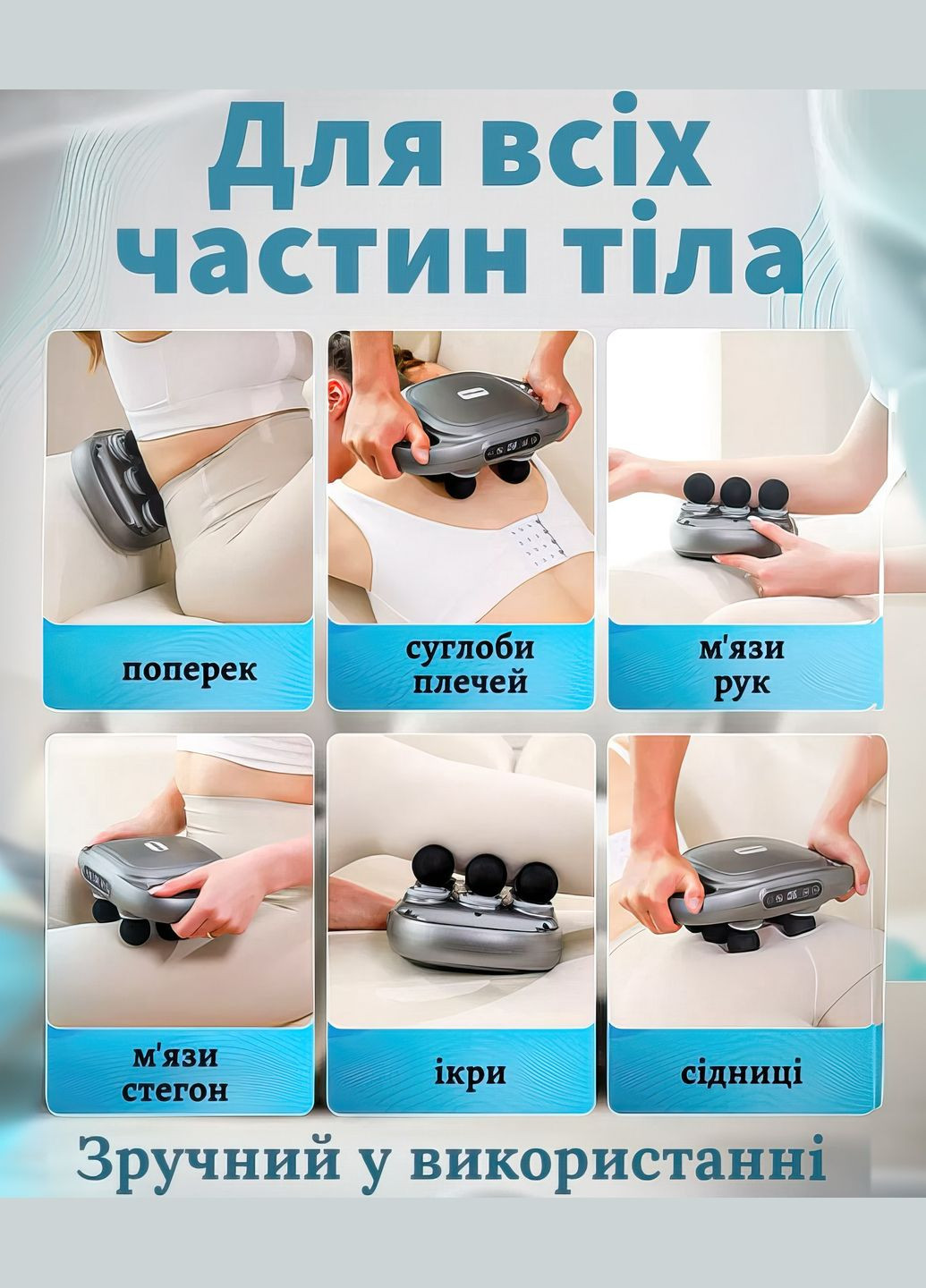 Для всіх частин тіла

поперек

суглоби плечей

м'язи рук

м'язи стегон

ікри

сідниці

Зручний у використанні