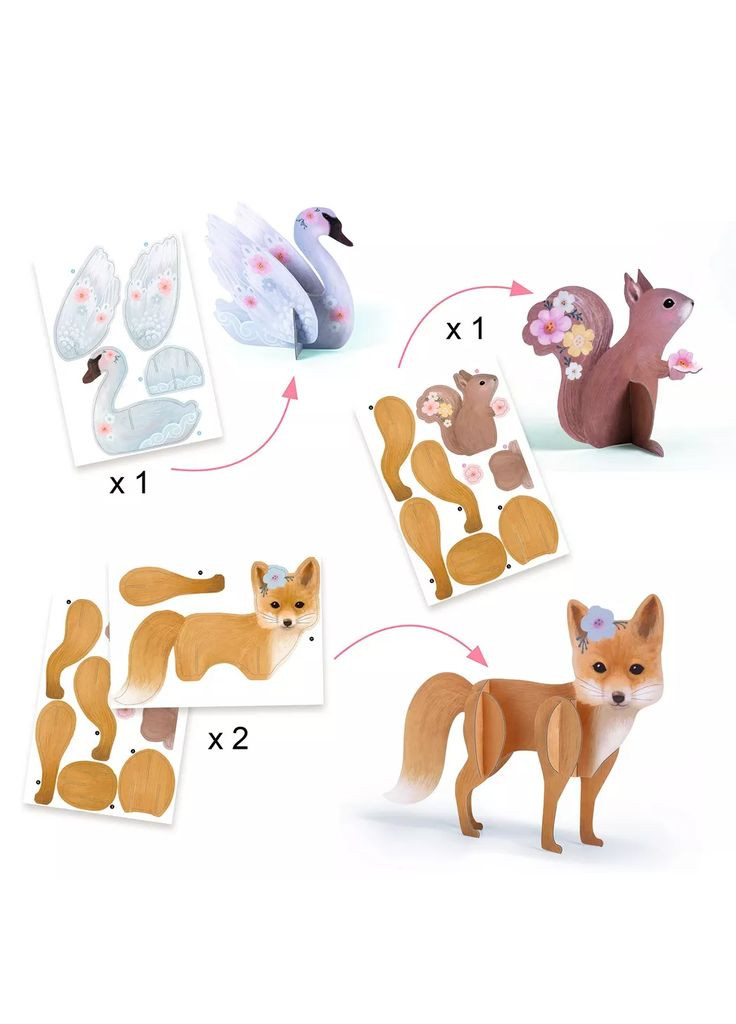 x 1

x 1

x 2