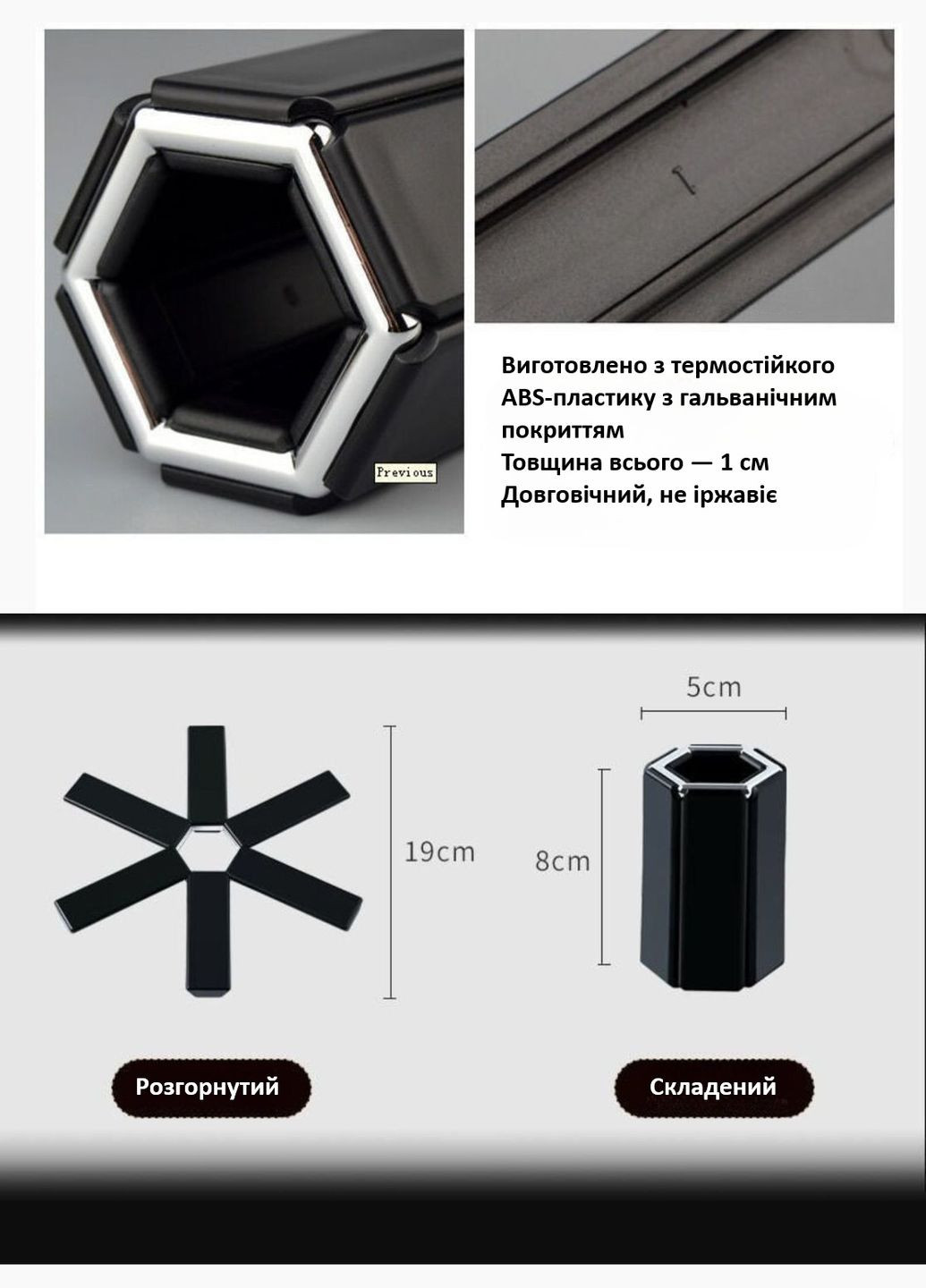 Previous

Виготовлено з термостійкого ABS-пластику з гальванічним покриттям
Товщина всього — 1 см
Довговічний, не іржавіє

19cm

5cm

8cm

Розгорнутий

Складений