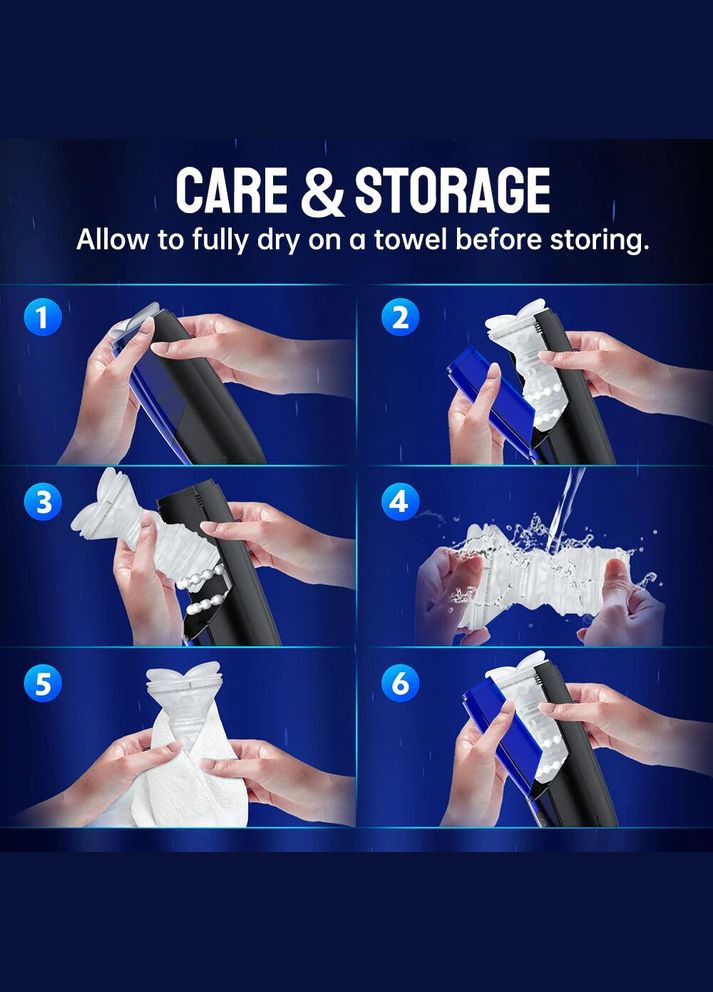 CARE & STORAGE
Allow to fully dry on a towel before storing.

1

2

3

4

5

6