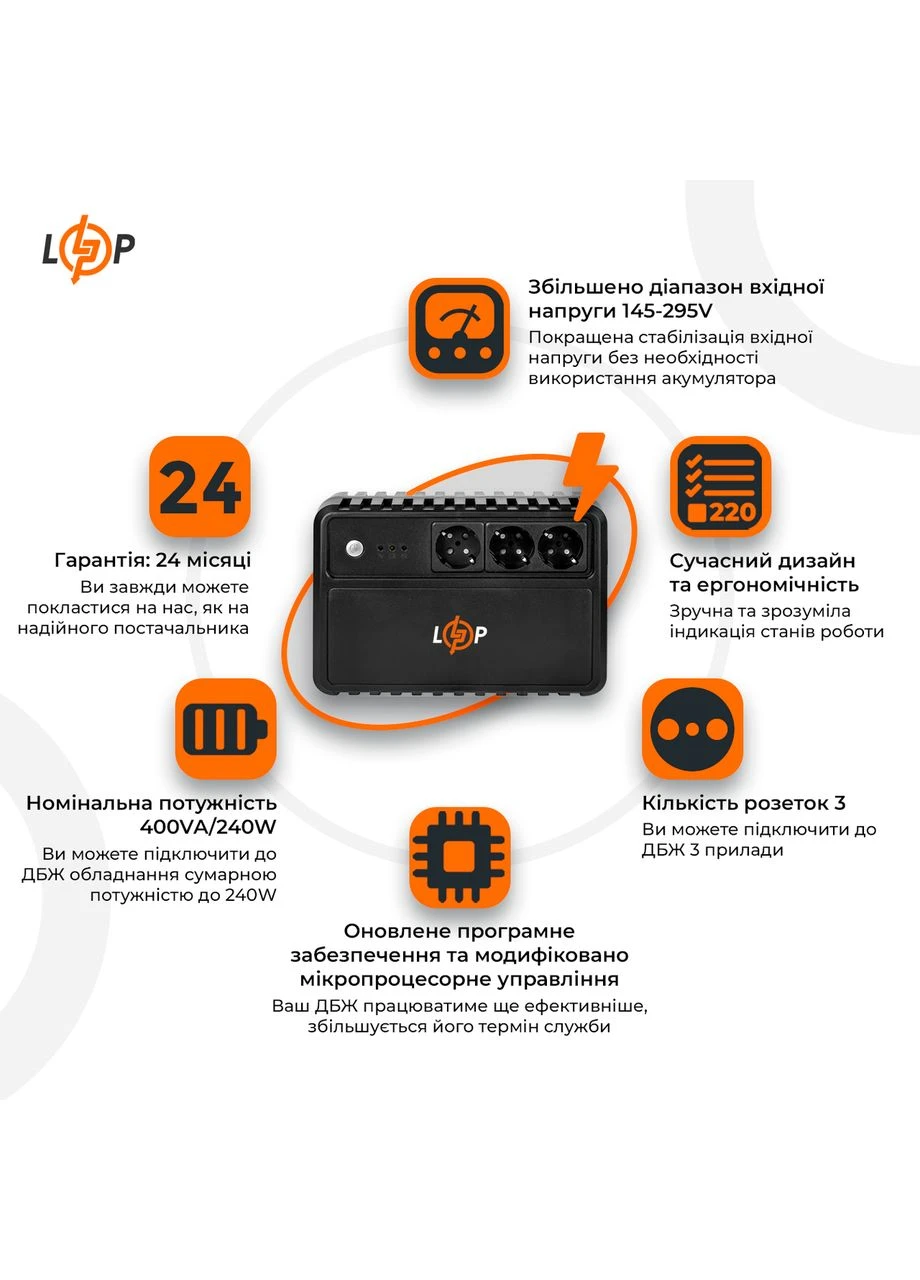 LP

Збільшено діапазон вхідної напруги 145-295V
Покращена стабілізація вхідної напруги без необхідності використання акумулятора

24

Гарантія: 24 місяці
Ви завжди можете покластися на нас, як на надійного постачальника

220

Сучасний дизайн та ергономічність
Зручна та зрозуміла індикація станів роботи

LP

Номінальна потужність 400VA/240W
Ви можете підключити до ДБЖ обладнання сумарною потужністю до 240W

Кількість розеток 3
Ви можете підключити до ДБЖ 3 прилади

Оновлене програмне забезпечення та модифіковано мікропроцесорне управління
Ваш ДБЖ працюватиме ще ефективніше, збільшується його термін служби