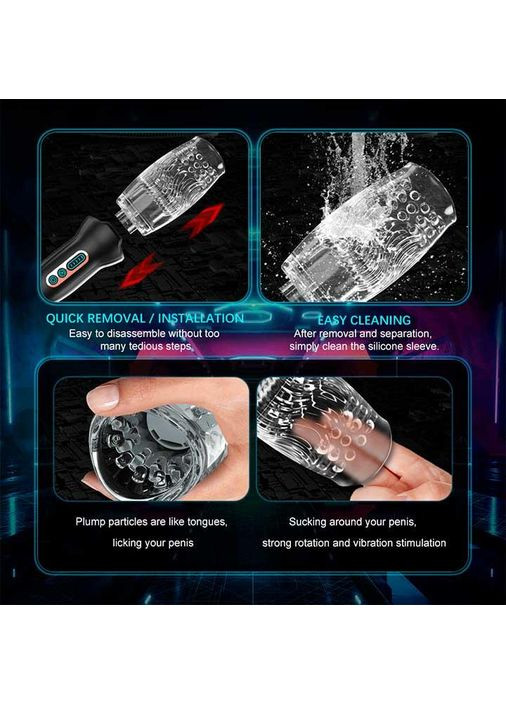 QUICK REMOVAL / INSTALLATION
Easy to disassemble without too many tedious steps,

EASY CLEANING
After removal and separation, simply clean the silicone sleeve.

Plump particles are like tongues, licking your penis

Sucking around your penis, strong rotation and vibration stimulation