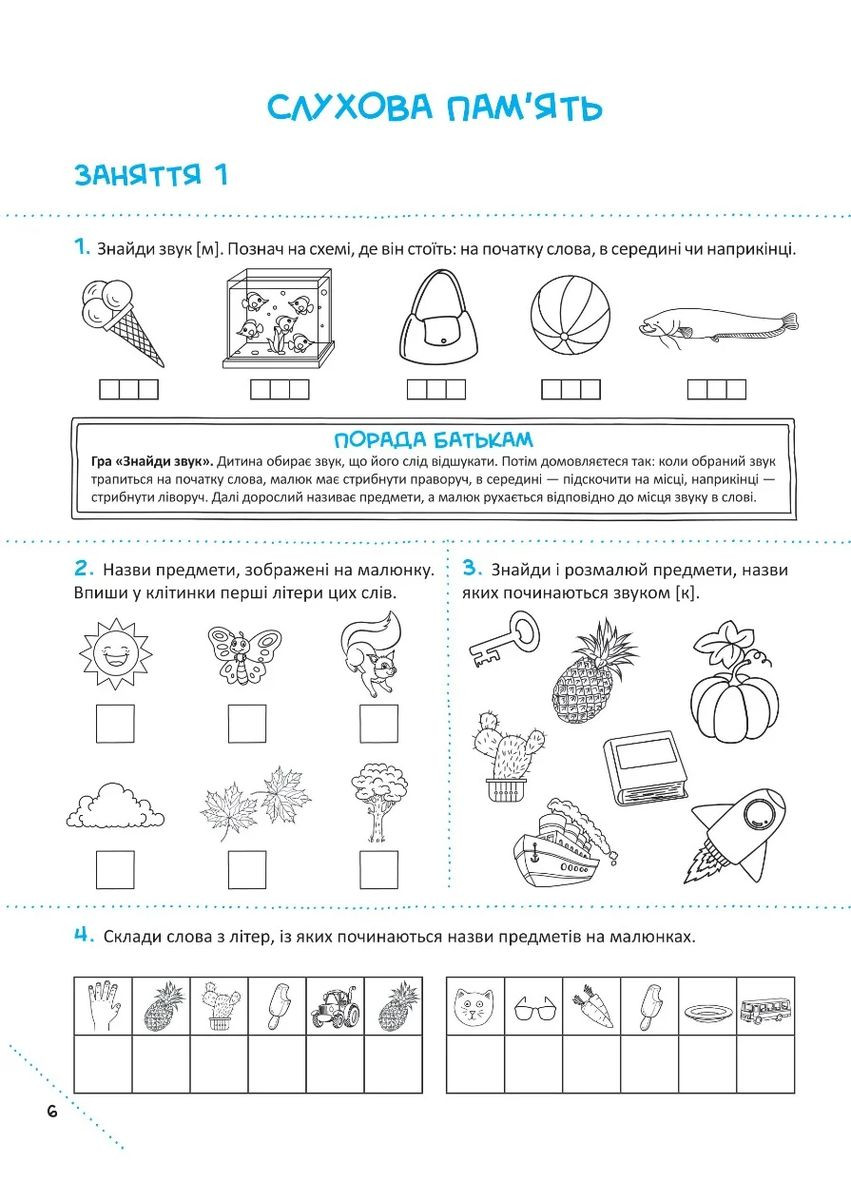 СЛУХОВА ПАМ'ЯТЬ

ЗАНЯТТЯ 1

1. Знайди звук [м]. Познач на схемі, де він стоїть: на початку слова, в середині чи наприкінці.

ПОРАДА БАТЬКАМ

Гра «Знайди звук». Дитина обирає звук, що його слід відшукати. Потім домовляється так: коли обраний звук трапиться на початку слова, малюк має стрибнути праворуч, в середині — підскочити на місці, наприкінці — стрибнути ліворуч. Далі дорослий називає предмети, а малюк рухається відповідно до місця звуку в слові.

2. Назви предмети, зображені на малюнку. Впиши у клітинки перші літери цих слів.

3. Знайди і розмалюй предмети, назви яких починаються звуком [к].

4. Склади слова з літер, із яких починаються назви предметів на малюнках.

6