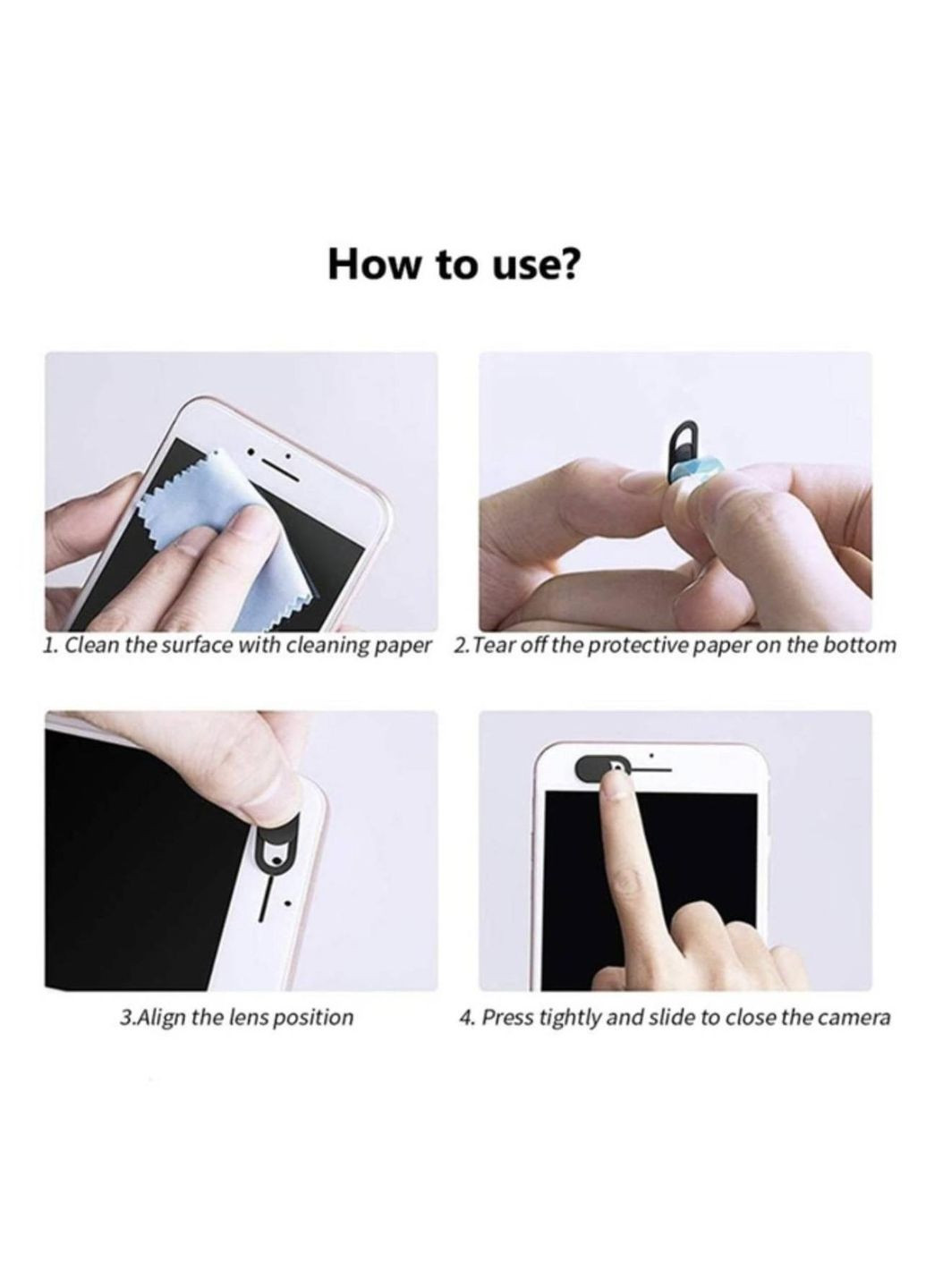 How to use?

1. Clean the surface with cleaning paper

2.Tear off the protective paper on the bottom

3.Align the lens position

4. Press tightly and slide to close the camera