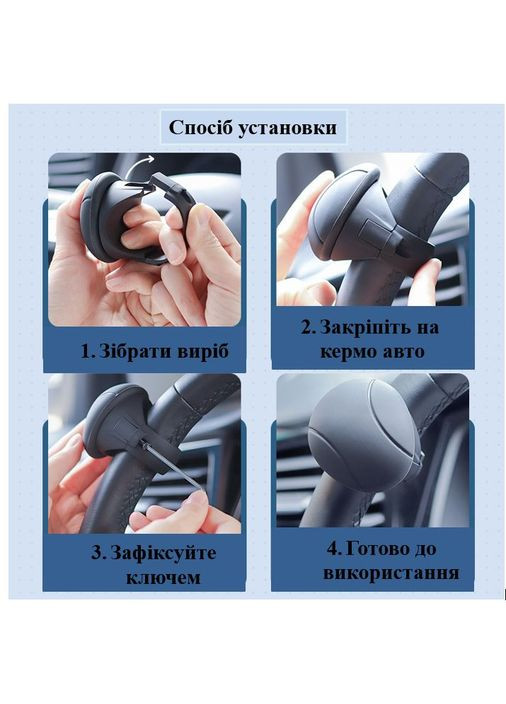 Спосіб установки

1. Зібрати виріб

2. Закріпіть на кермо авто

3. Зафіксуйте ключем

4. Готово до використання