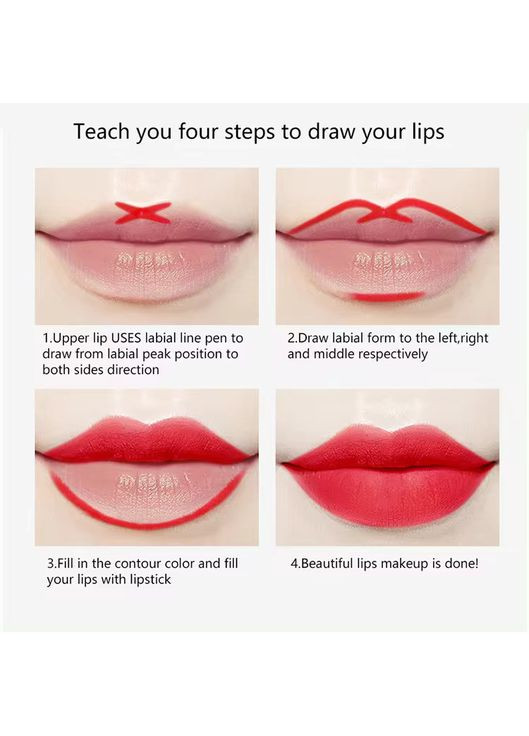 Teach you four steps to draw your lips

1.Upper lip USES labial line pen to draw from labial peak position to both sides direction

2.Draw labial form to the left,right and middle respectively

3.Fill in the contour color and fill your lips with lipstick

4.Beautiful lips makeup is done!