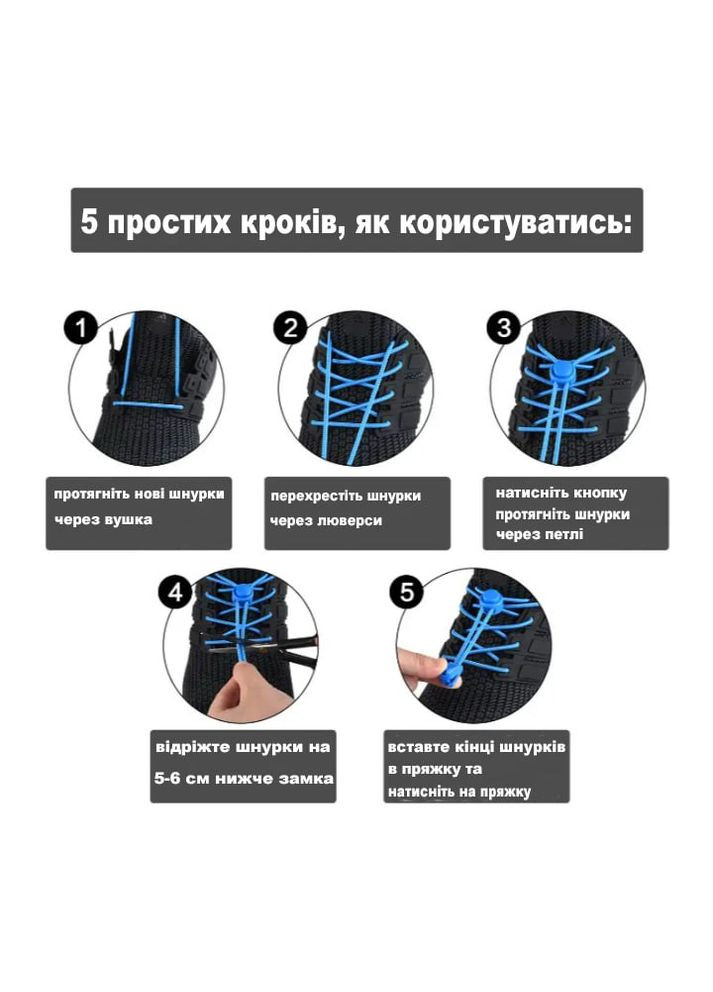 5 простих кроків, як користуватись:

1

протягніть нові шнурки через вушка

2

перехрестіть шнурки через люверси

3

натисніть кнопку протягніть шнурки через петлі

4

відріжте шнурки на 5-6 см нижче замка

5

вставте кінці шнурків в пряжку та натисніть на пряжку