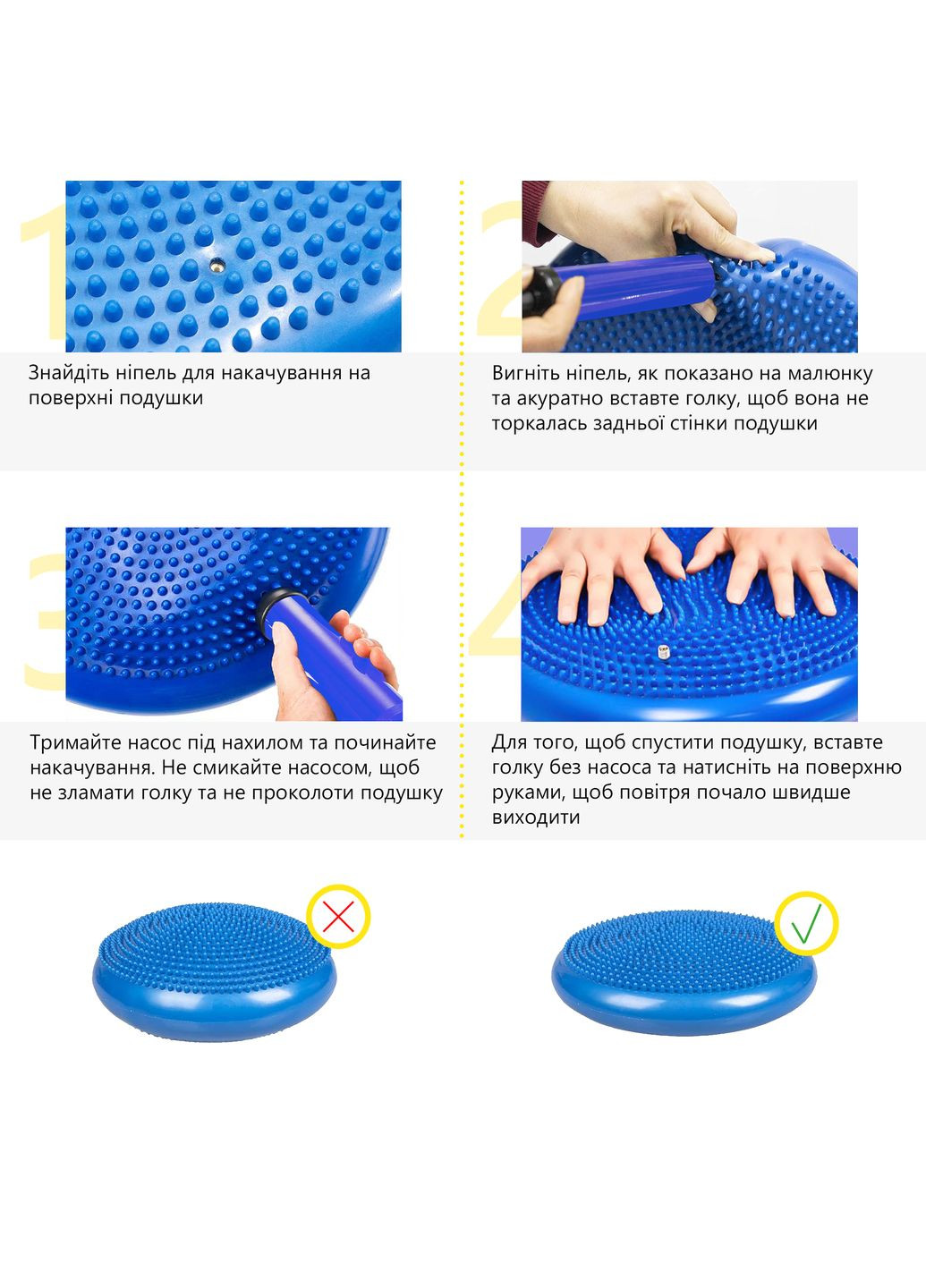 1

Знайдіть ніпель для накачування на поверхні подушки

2

Вигніть ніпель, як показано на малюнку та акуратно вставте голку, щоб вона не торкалась задньої стінки подушки

3

Тримайте насос під нахилом та починайте накачування. Не смикайте насосом, щоб не зламати голку та не проколоти подушку

4

Для того, щоб спустити подушку, вставте голку без насоса та натисніть на поверхню руками, щоб повітря почало швидше виходити