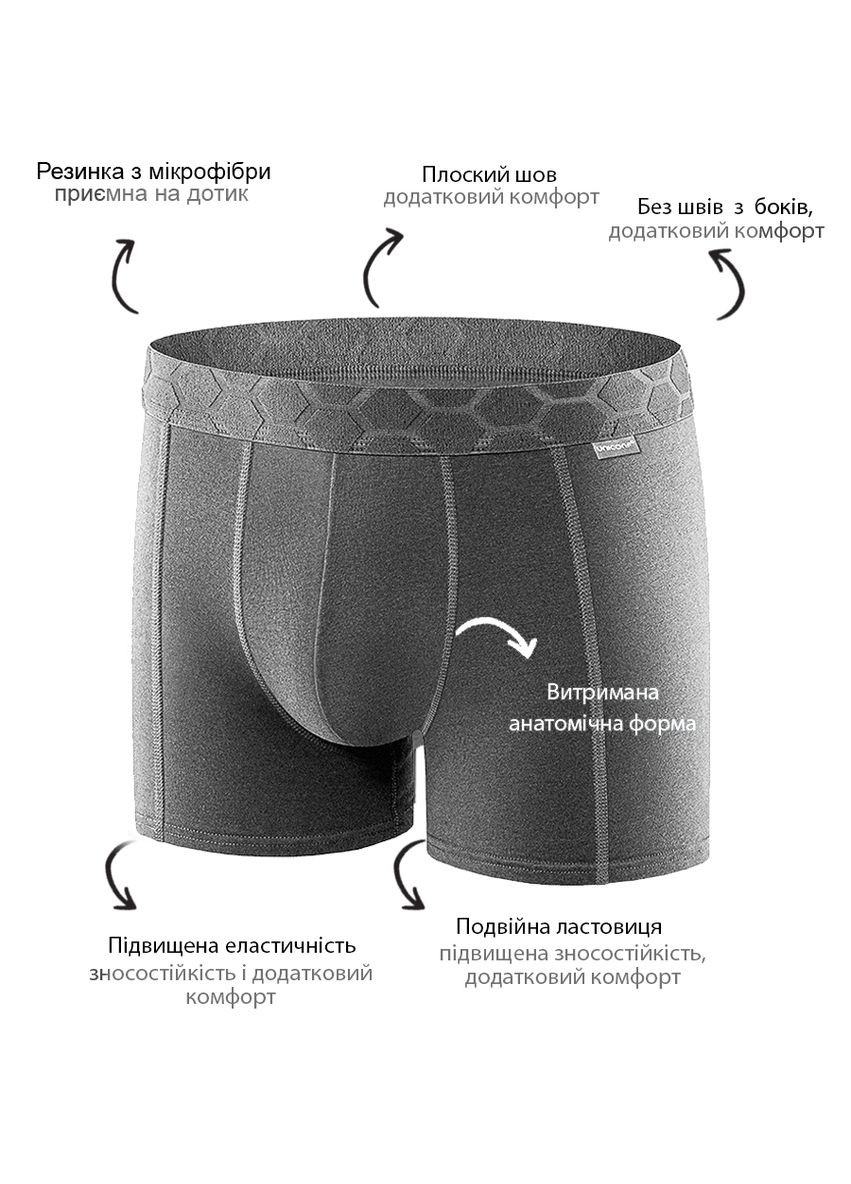 Резинка з мікрофібри
приємна на дотик

Плоский шов
додатковий комфорт

Без швів з боків,
додатковий комфорт

unicorn

Витримана
анатомічна форма

Підвищена еластичність
зносостійкість і додатковий комфорт

Подвійна ластовиця
підвищена зносостійкість,
додатковий комфорт