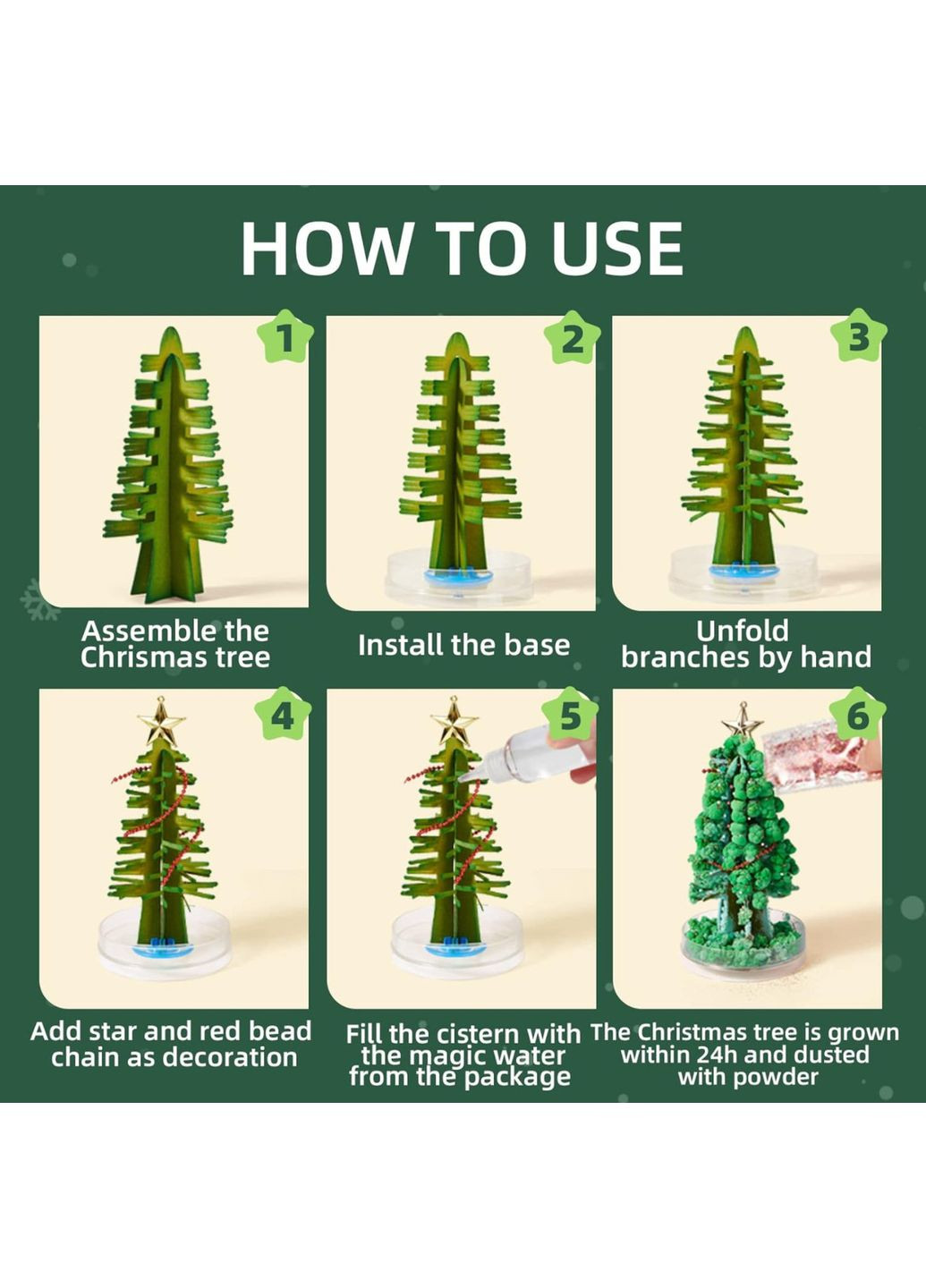 HOW TO USE

1

Assemble the Chrismas tree

2

Install the base

3

Unfold branches by hand

4

Add star and red bead chain as decoration

5

Fill the cistern with the magic water from the package

6

The Christmas tree is grown within 24h and dusted with powder