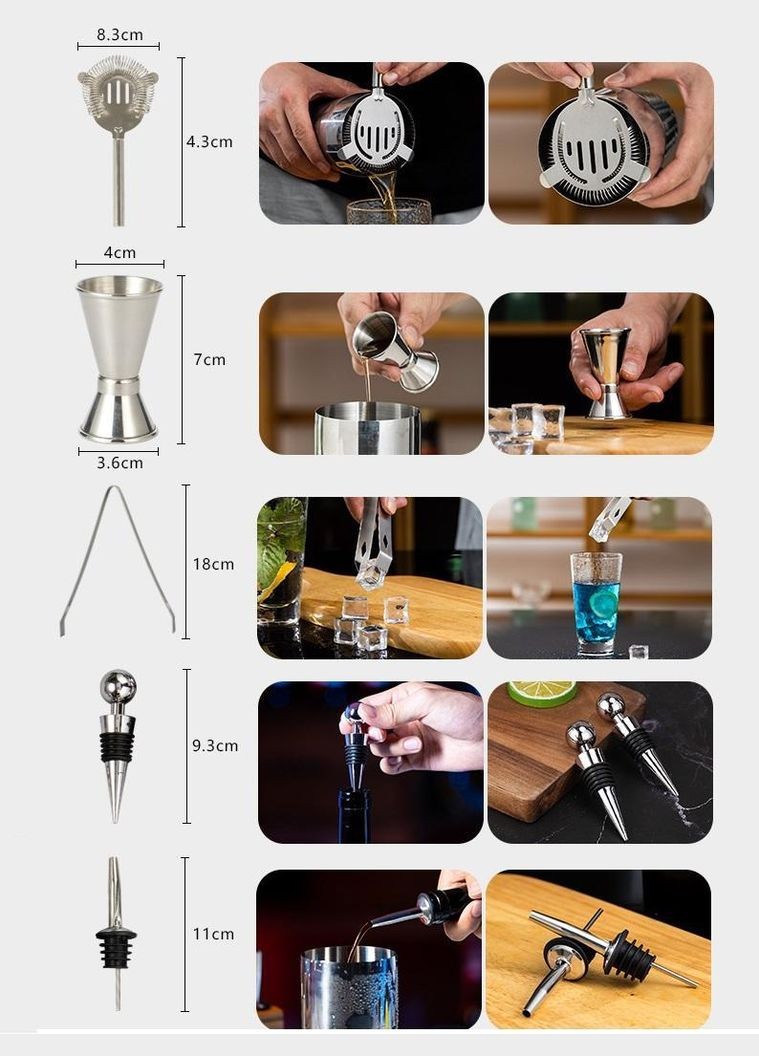 8.3cm

4.3cm

4cm

7cm

3.6cm

18cm

9.3cm

11cm