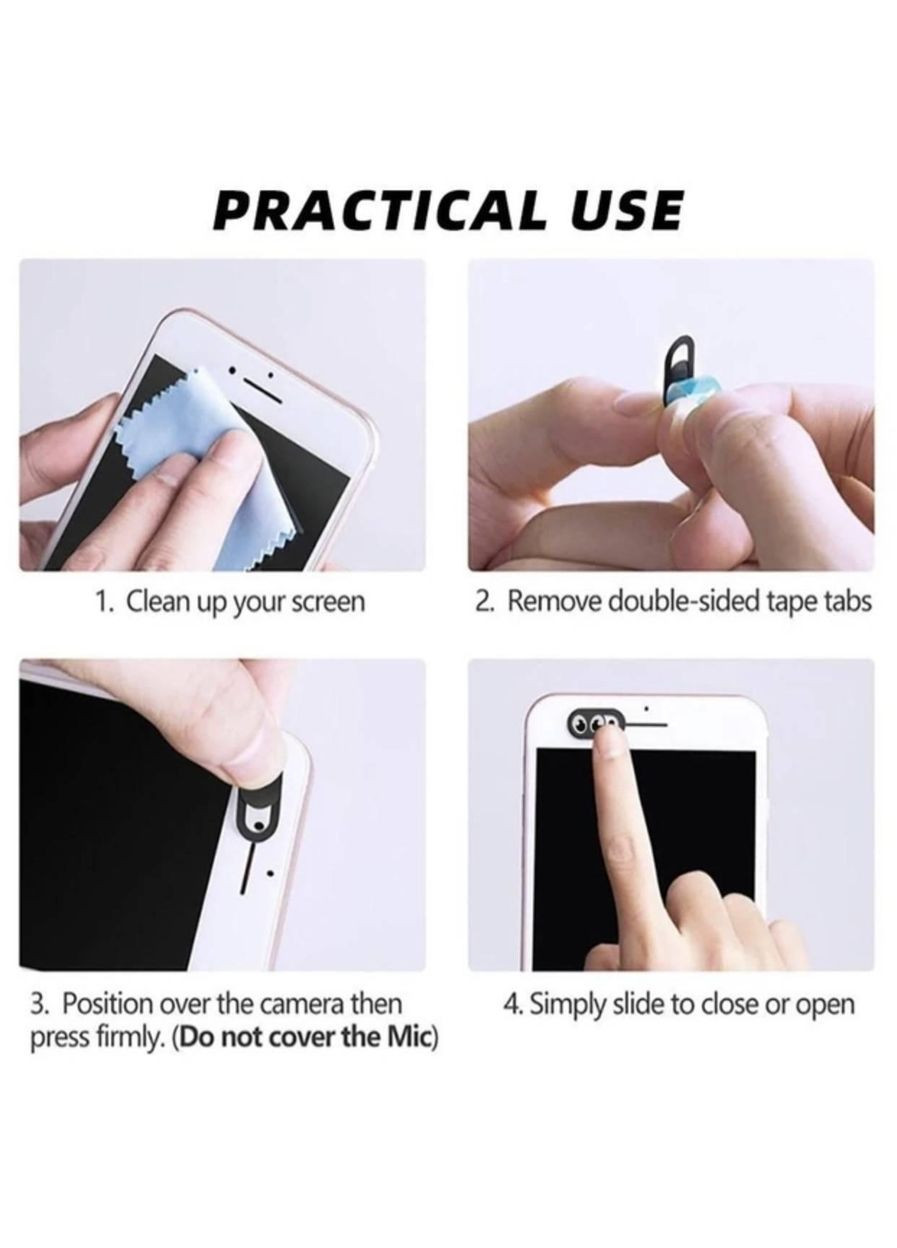 PRACTICAL USE

1. Clean up your screen

2. Remove double-sided tape tabs

3. Position over the camera then press firmly. (Do not cover the Mic)

4. Simply slide to close or open