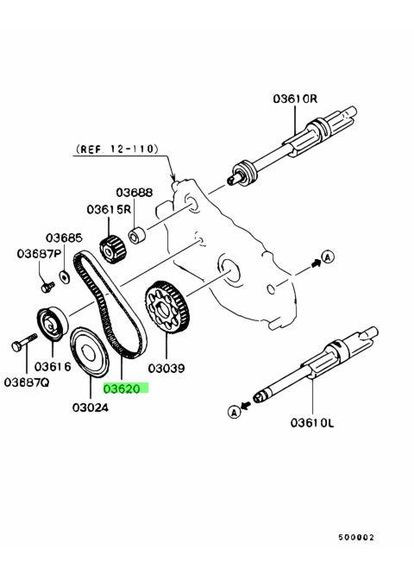 03610R

(REF. 12-110)

03688

03615R

03685

03687P

A

03616

03039

03687Q

03620

03024

A

03610L

500002