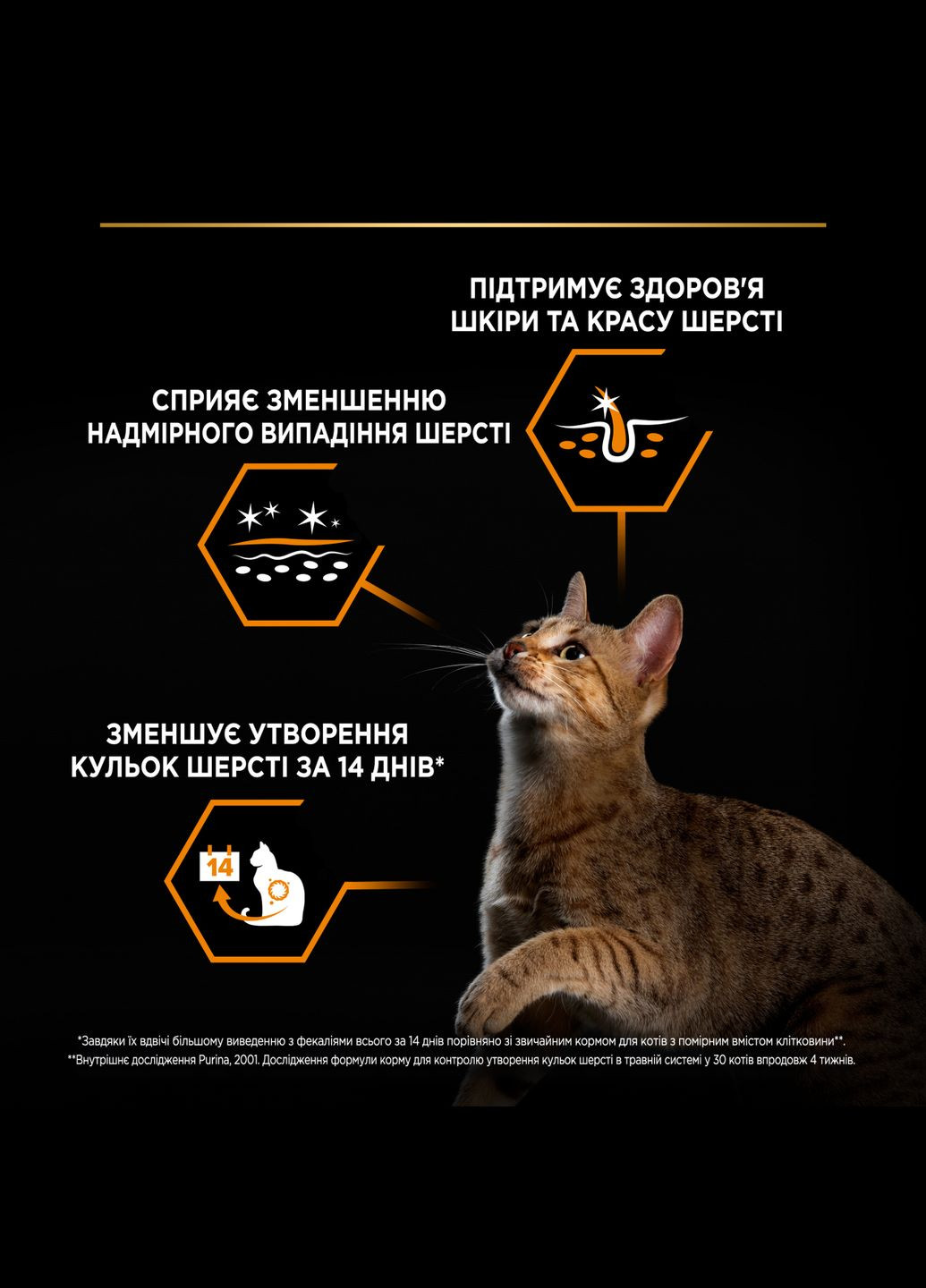 ПІДТРИМУЄ ЗДОРОВ'Я ШКІРИ ТА КРАСУ ШЕРСТІ

СПРИЯЄ ЗМЕНШЕННЮ НАДМІРНОГО ВИПАДІННЯ ШЕРСТІ

ЗМЕНШУЄ УТВОРЕННЯ КУЛЬОК ШЕРСТІ ЗА 14 ДНІВ*

14

*Завдяки їх вдвічі більшому виведенню з фекаліями всього за 14 днів порівняно зі звичайним кормом для котів з помірним вмістом клітковини**.
**Внутрішнє дослідження Purina, 2001. Дослідження формули корму для контролю утворення кульок шерсті в травній системі у 30 котів впродовж 4 тижнів.