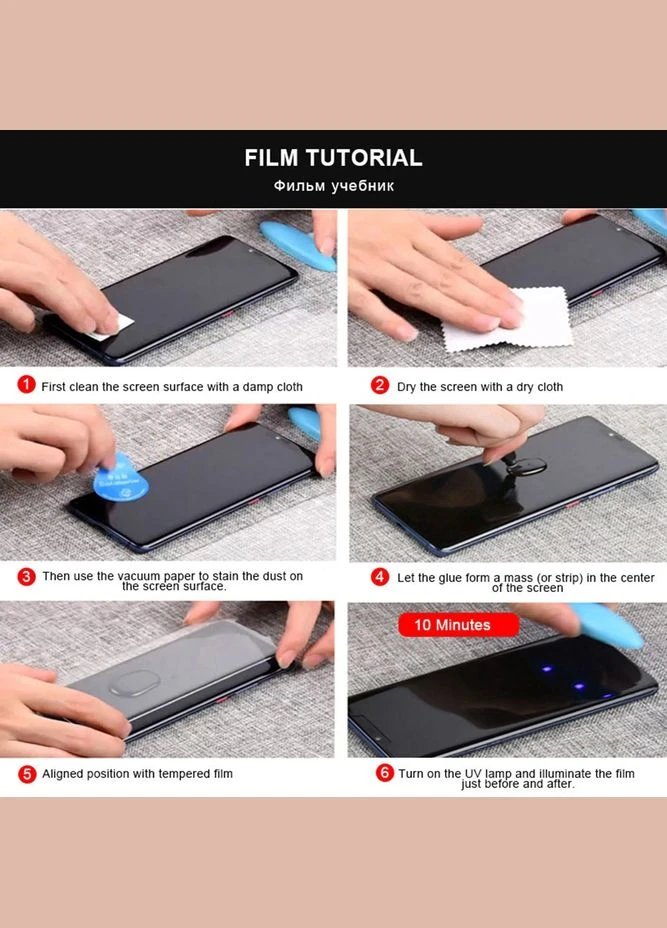 FILM TUTORIAL
Фильм учебник

1 First clean the screen surface with a damp cloth

2 Dry the screen with a dry cloth

3 Then use the vacuum paper to stain the dust on the screen surface.

4 Let the glue form a mass (or strip) in the center of the screen

10 Minutes

5 Aligned position with tempered film

6 Turn on the UV lamp and illuminate the film just before and after.