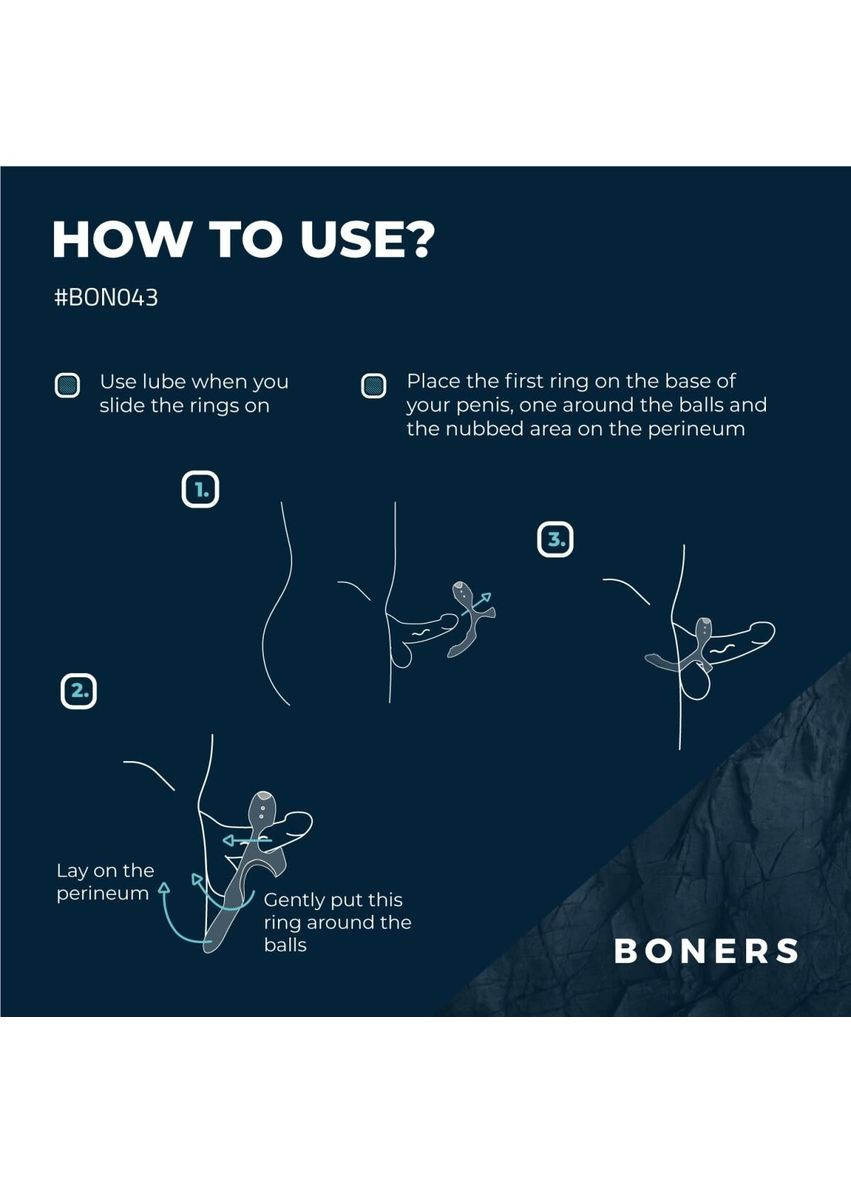 HOW TO USE?

#BON043

Use lube when you slide the rings on

Place the first ring on the base of your penis, one around the balls and the nubbed area on the perineum

1.

3.

2.

Lay on the perineum

Gently put this ring around the balls

BONERS