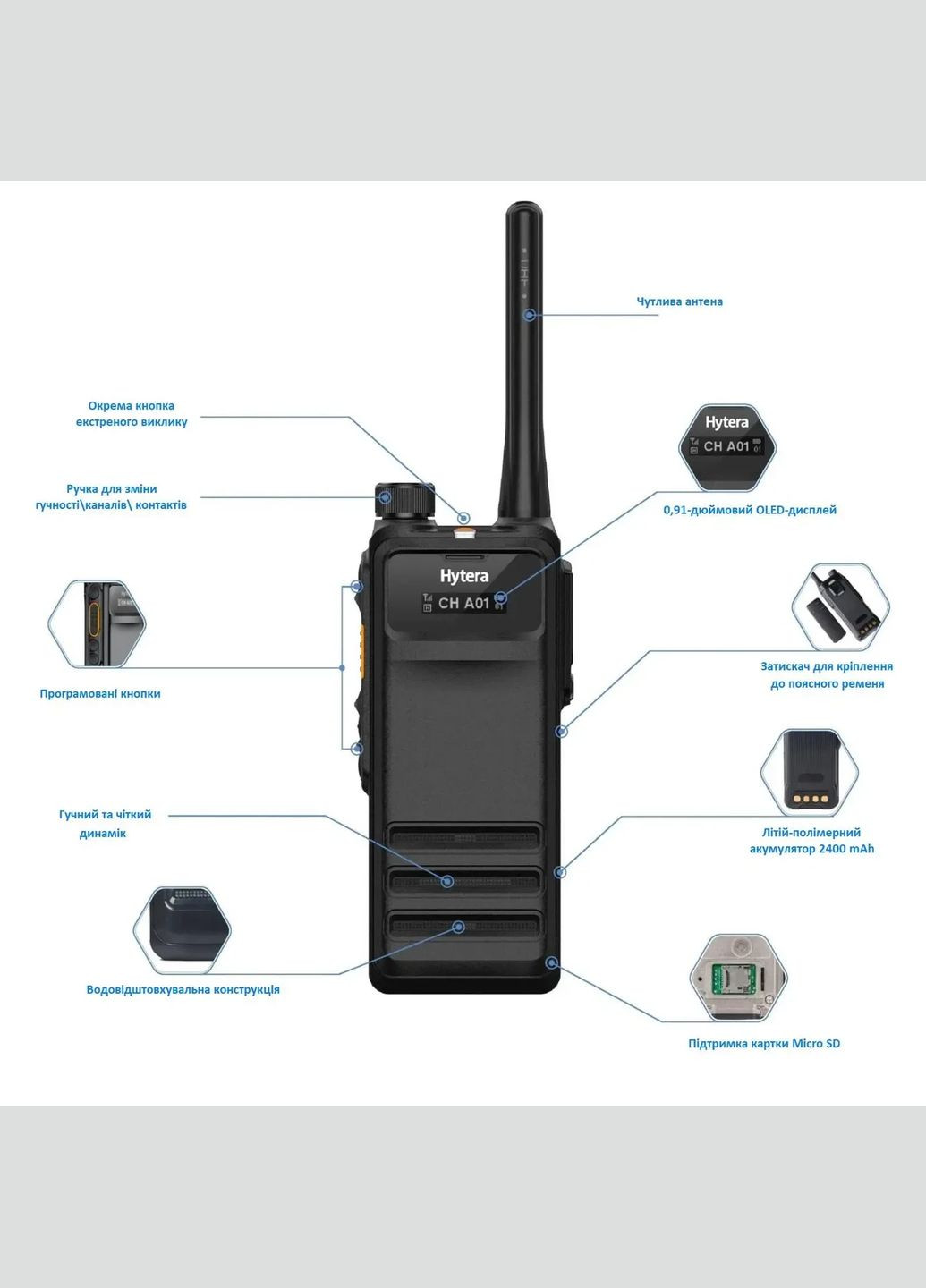 Чутлива антена

Окрема кнопка екстреного виклику

Hytera
CH A01

Ручка для зміни гучності\каналів\ контактів

0,91-дюймовий OLED-дисплей

Hytera
CH A01

Програмовані кнопки

Затискач для кріплення до поясного ременя

Гучний та чіткий динамік

Літій-полімерний акумулятор 2400 mAh

Водовідштовхувальна конструкція

Підтримка картки Micro SD