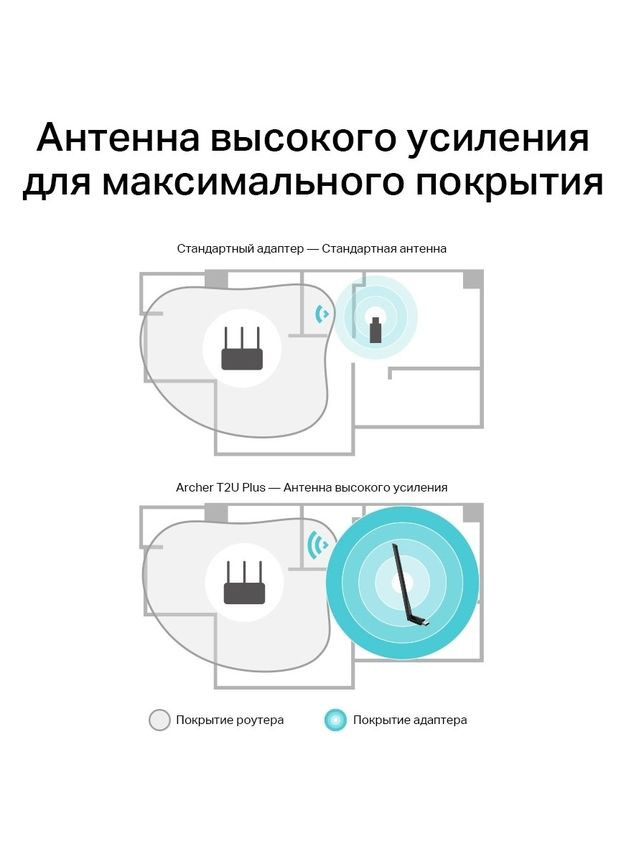 Антенна высокого усиления для максимального покрытия

Стандартный адаптер — Стандартная антенна

Archer T2U Plus — Антенна высокого усиления

Покрытие роутера

Покрытие адаптера