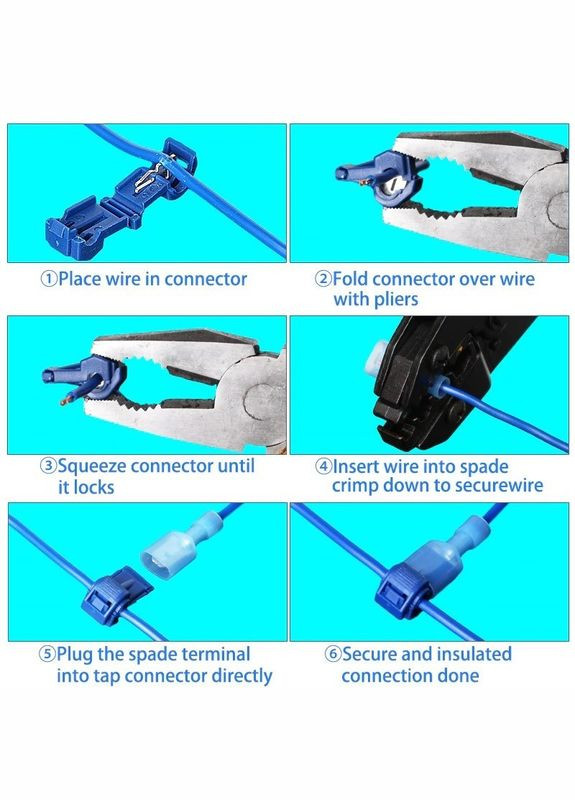 ①Place wire in connector

②Fold connector over wire with pliers

③Squeeze connector until it locks

④Insert wire into spade crimp down to securewire

⑤Plug the spade terminal into tap connector directly

⑥Secure and insulated connection done