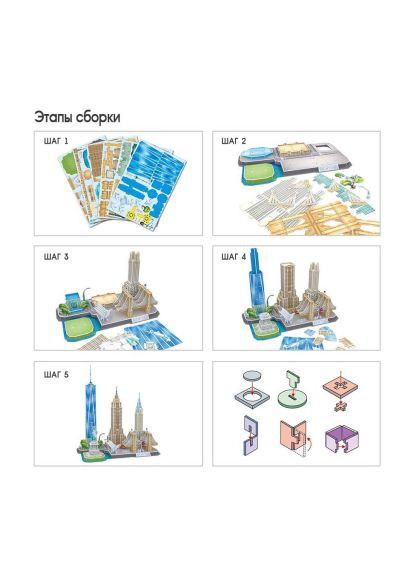 Этапы сборки

ШАГ 1

ШАГ 2

ШАГ 3

ШАГ 4

ШАГ 5