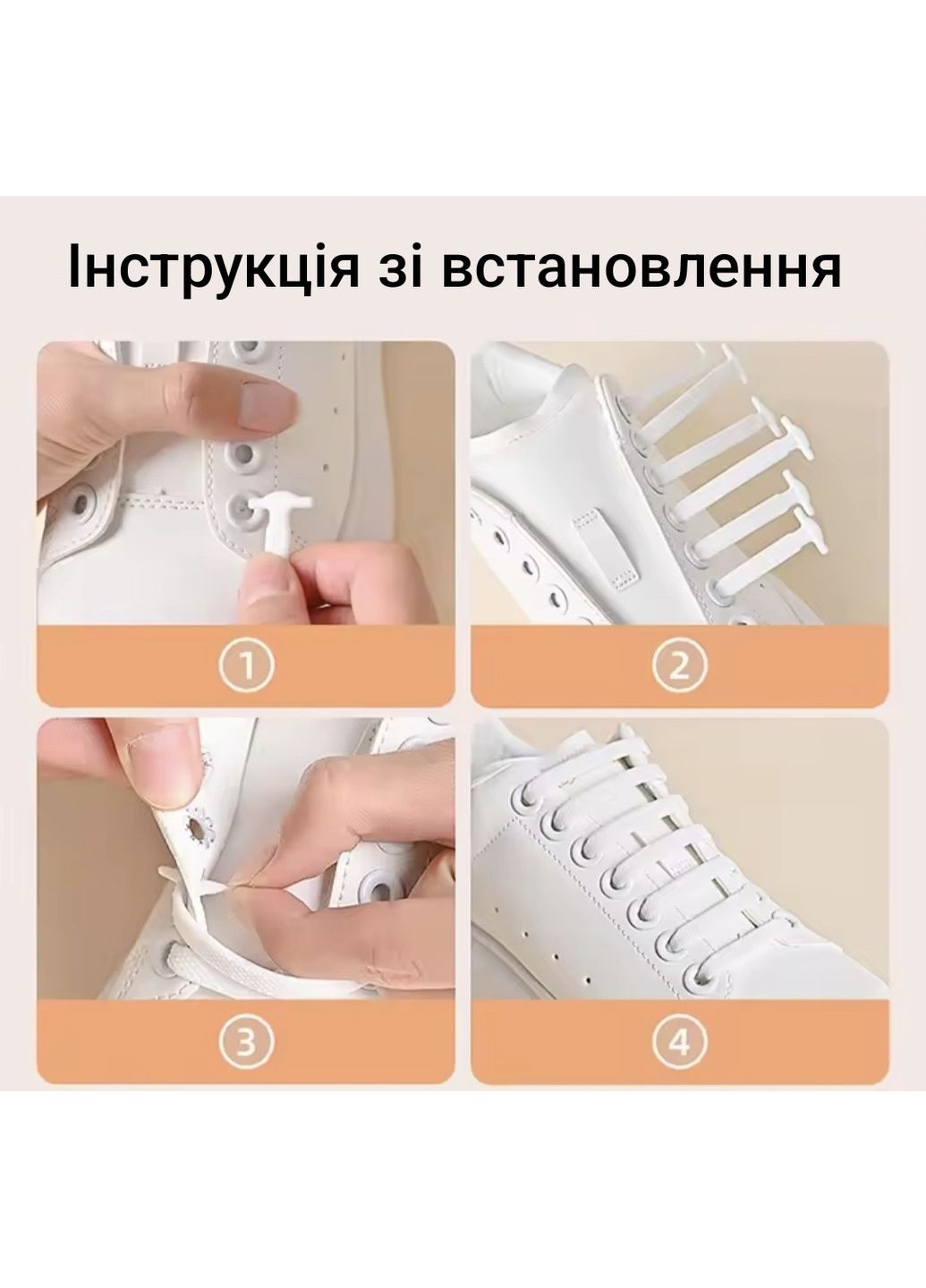 Інструкція зі встановлення

①

②

③

④