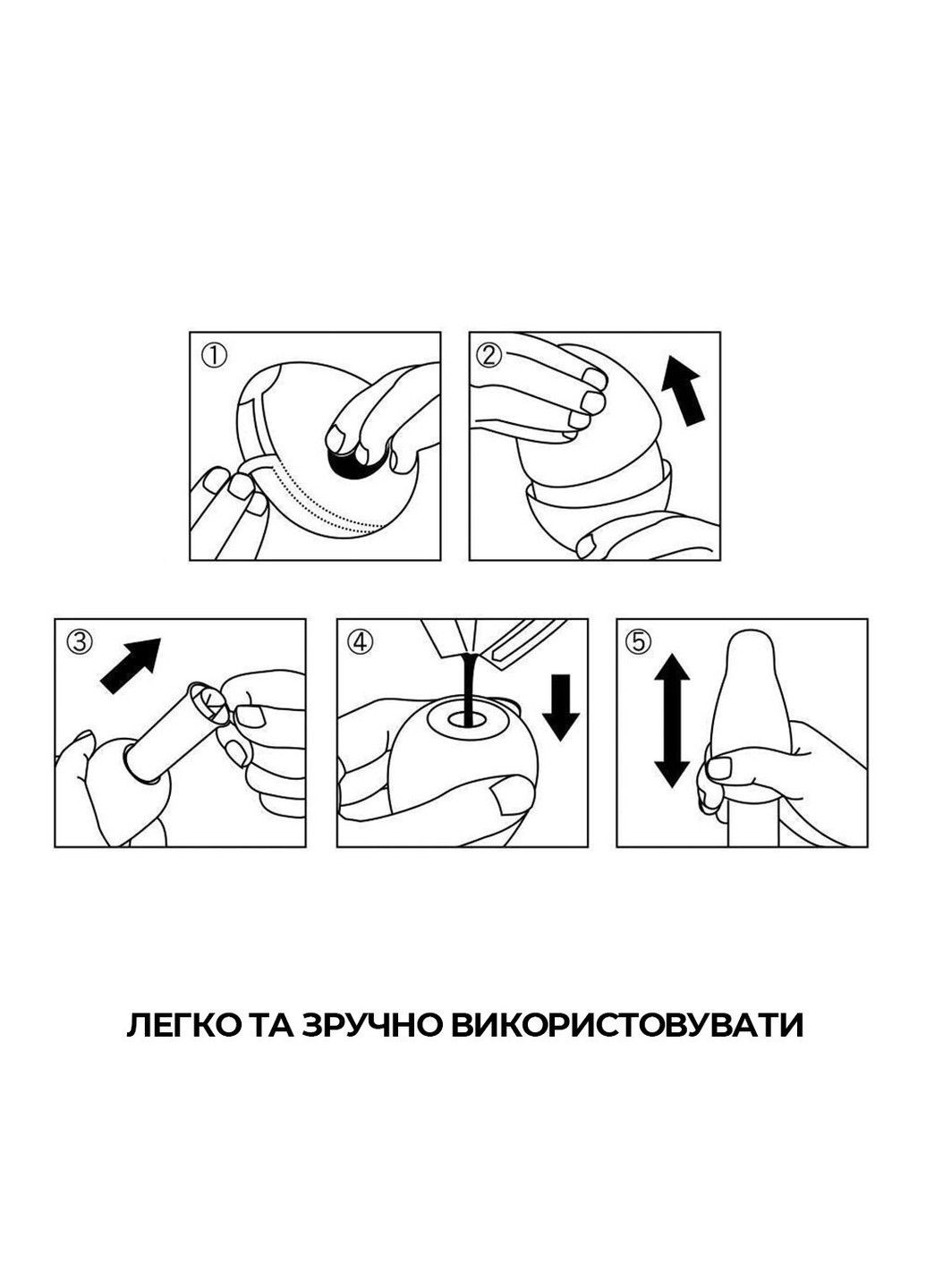 ①

②

③

④

⑤

ЛЕГКО ТА ЗРУЧНО ВИКОРИСТОВУВАТИ