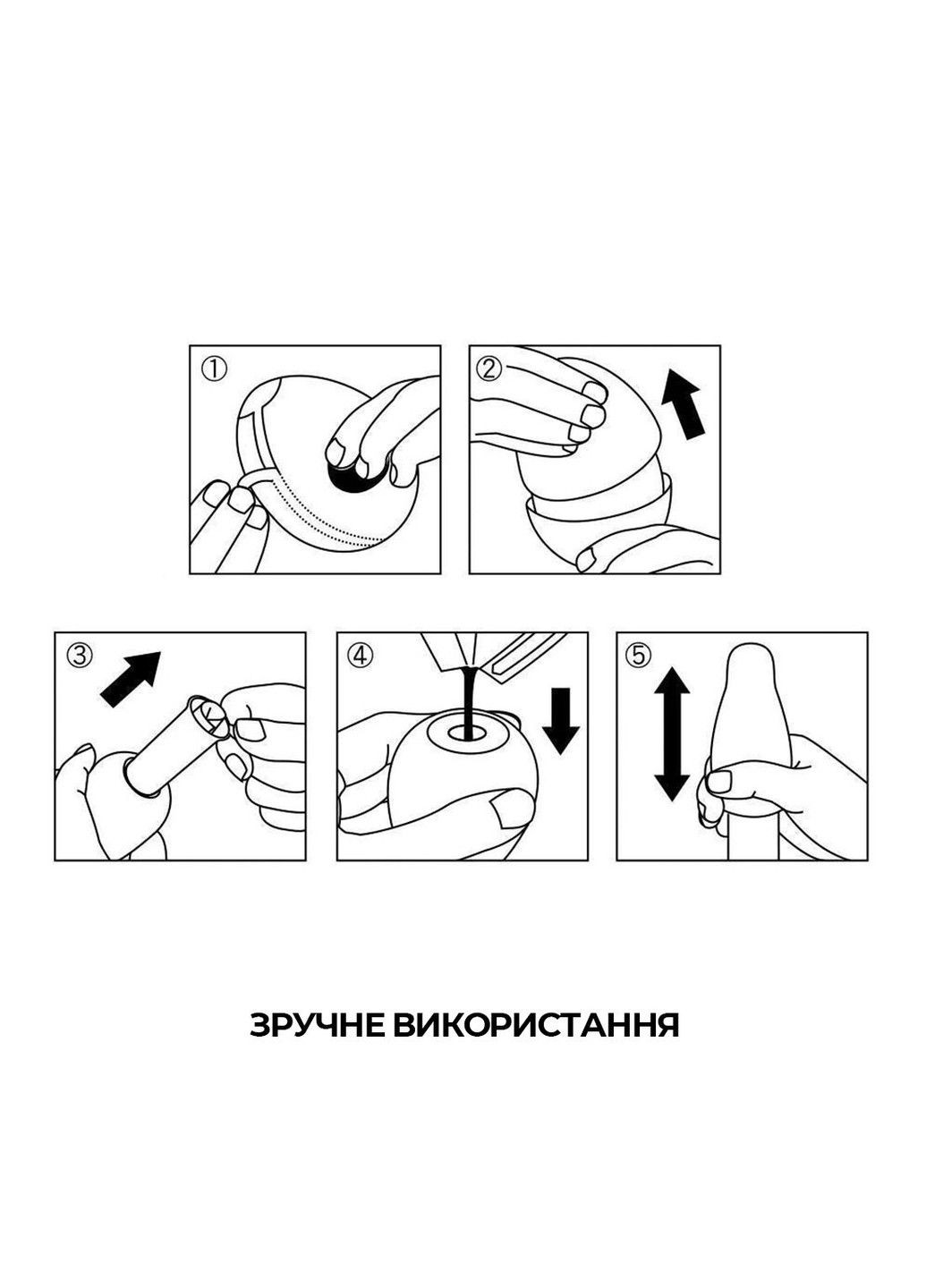 ①

②

③

④

⑤

ЗРУЧНЕ ВИКОРИСТАННЯ