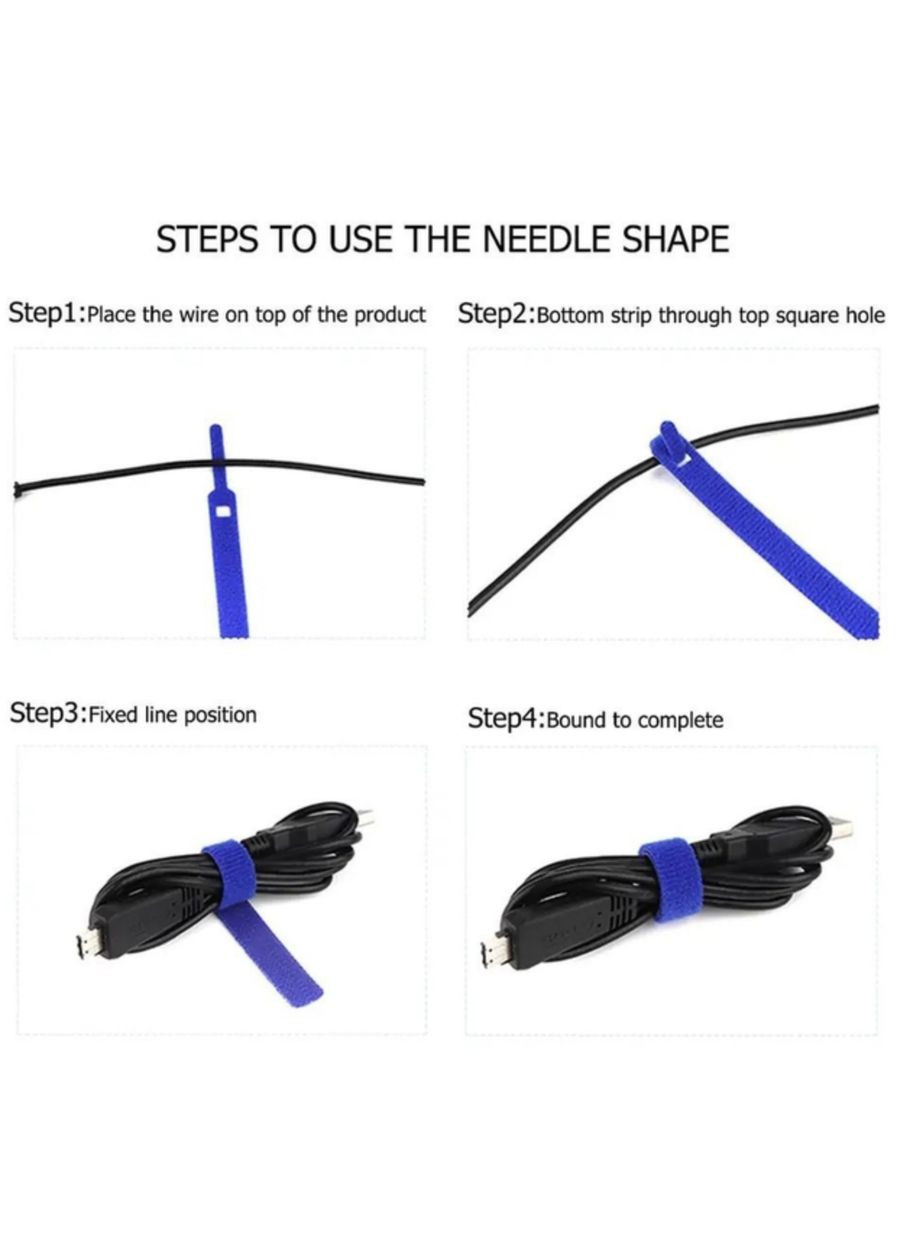 STEPS TO USE THE NEEDLE SHAPE

Step1:Place the wire on top of the product

Step2:Bottom strip through top square hole

Step3:Fixed line position

Step4:Bound to complete