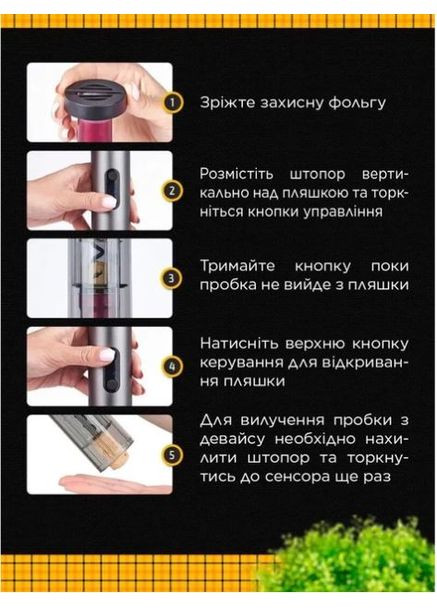 1
Зріжте захисну фольгу

2
Розмістіть штопор вертикально над пляшкою та торкніться кнопки управління

3
Тримайте кнопку поки пробка не вийде з пляшки

4
Натисніть верхню кнопку керування для відкривання пляшки

5
Для вилучення пробки з девайсу необхідно нахилити штопор та торкнутись до сенсора ще раз